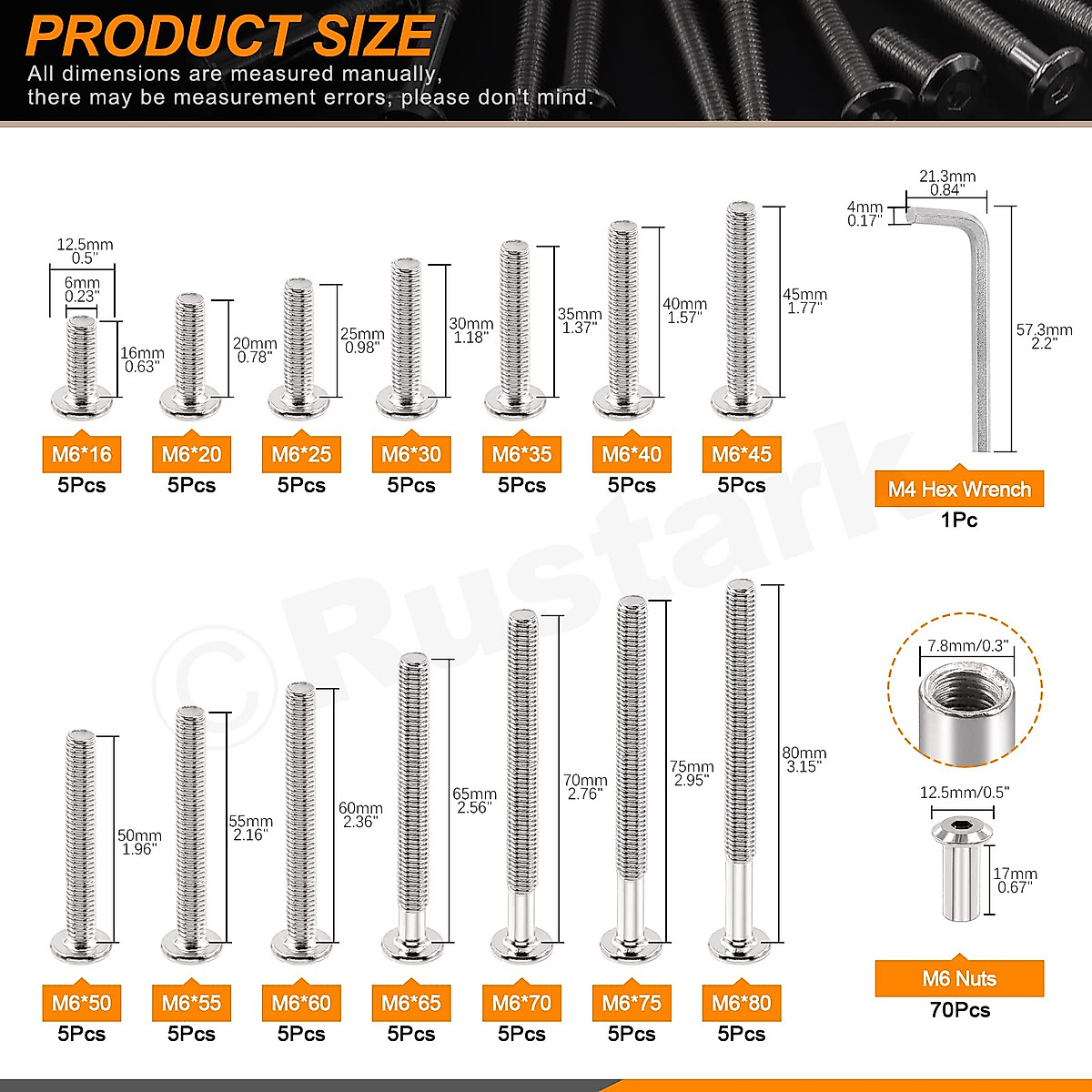 PRODUCT SIZE
All dimensions are measured manually, there may be measurement errors, please don't mind.

12.5mm
0.5"
6mm
0.23"
16mm
0.63"
20mm
0.78"
25mm
0.98"
30mm
1.18"
35mm
1.37"
40mm
1.57"
45mm
1.77"

M6*16
5Pcs
M6*20
5Pcs
M6*25
5Pcs
M6*30
5Pcs
M6*35
5Pcs
M6*40
5Pcs
M6*45
5Pcs

21.3mm
0.84"
4mm
0.17"
57.3mm
2.2"
M4 Hex Wrench
1Pc

©Rustark

50mm
1.96"
55mm
2.16"
60mm
2.36"
65mm
2.56"
70mm
2.76"
75mm
2.95"
80mm
3.15"

M6*50
5Pcs
M6*55
5Pcs
M6*60
5Pcs
M6*65
5Pcs
M6*70
5Pcs
M6*75
5Pcs
M6*80
5Pcs

7.8mm/0.3"
12.5mm/0.5"
17mm
0.67"
M6 Nuts
70Pcs