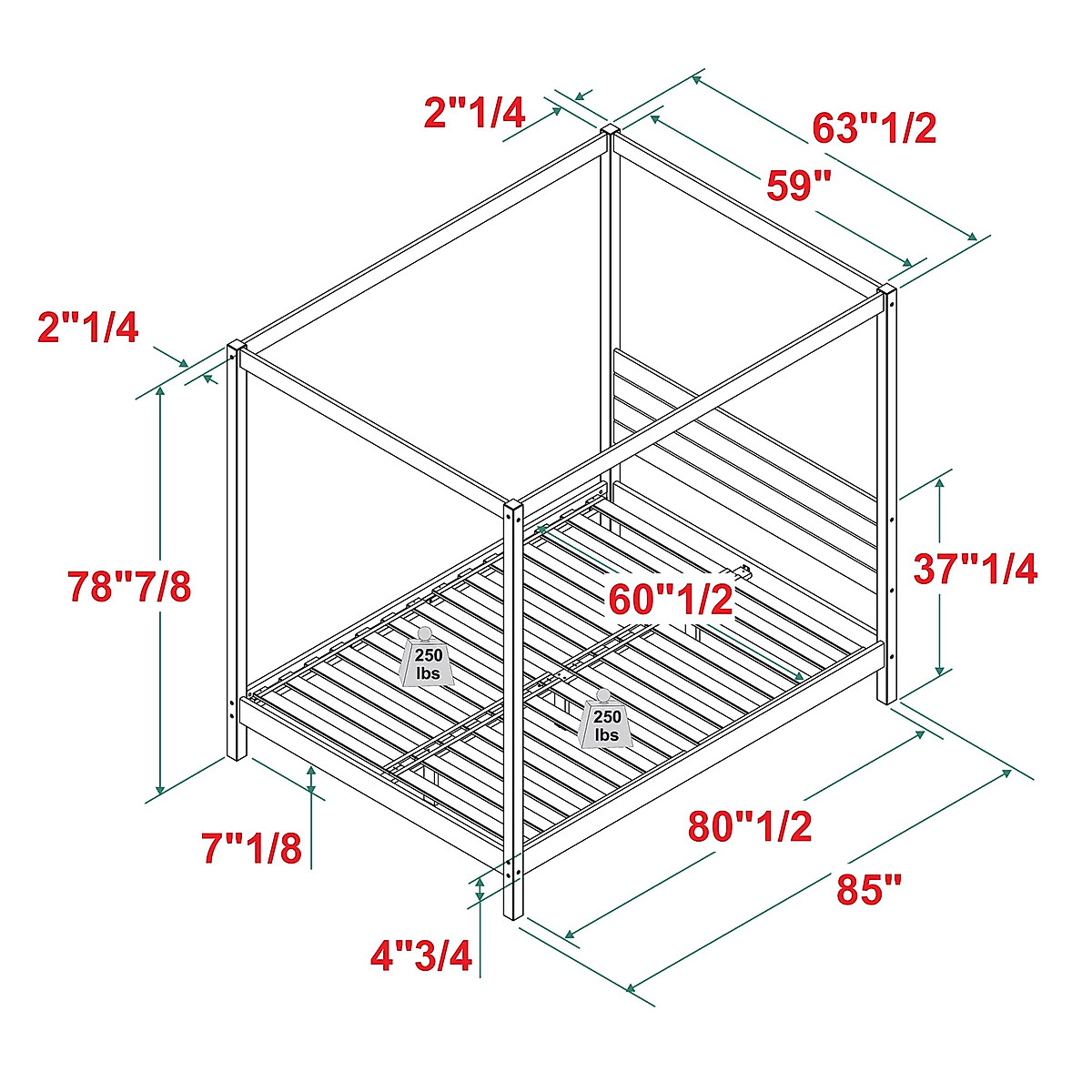 2"1/4

63"1/2

59"

2"1/4

78"7/8

37"1/4

60"1/2

250 lbs

250 lbs

7"1/8

80"1/2

85"

4"3/4