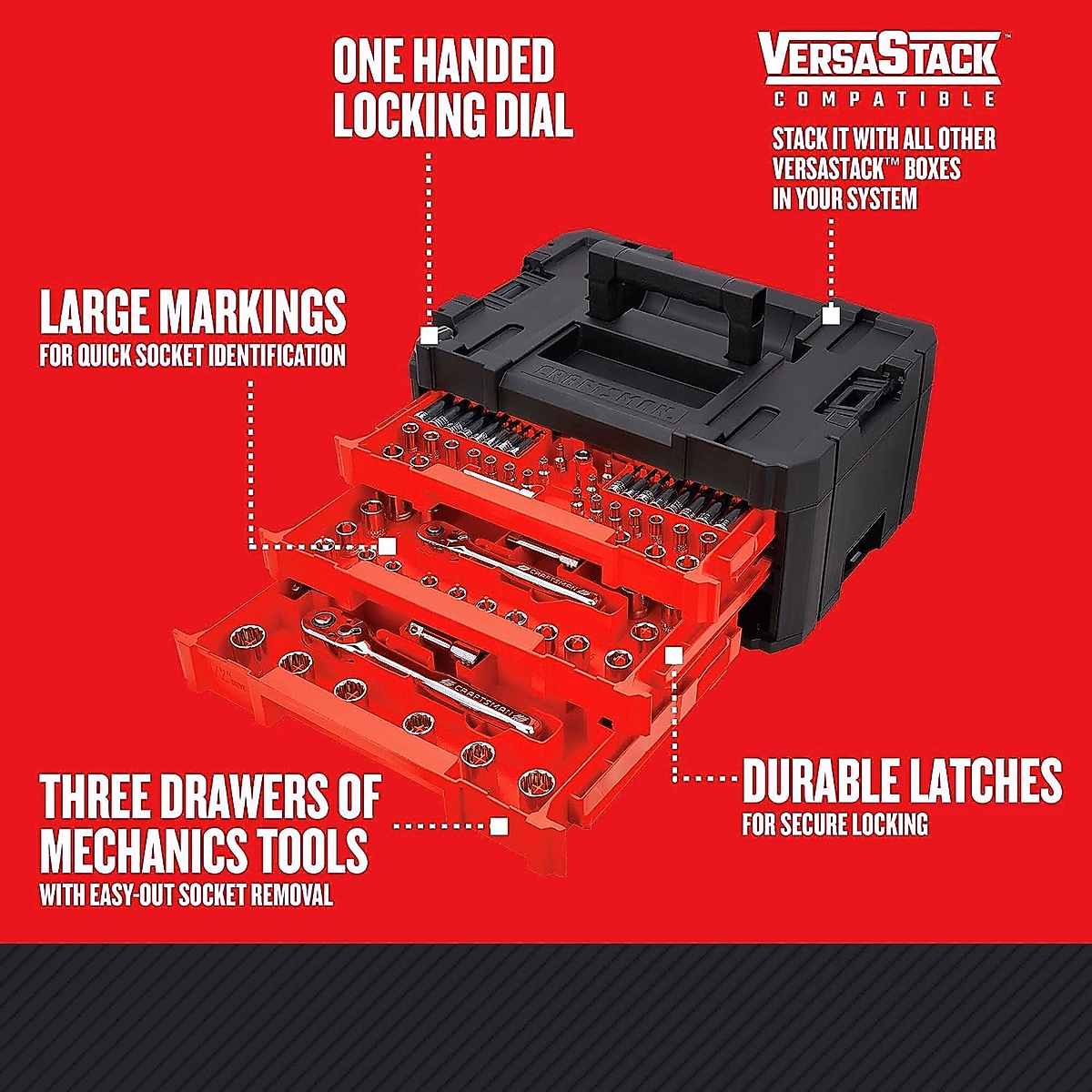 ONE HANDED LOCKING DIAL

VERSASTACK™
COMPATIBLE

STACK IT WITH ALL OTHER VERSASTACK™ BOXES IN YOUR SYSTEM

LARGE MARKINGS
FOR QUICK SOCKET IDENTIFICATION

CRAFTSMAN

CRAFTSMAN

CRAFTSMAN

DURABLE LATCHES
FOR SECURE LOCKING

THREE DRAWERS OF MECHANICS TOOLS
WITH EASY-OUT SOCKET REMOVAL