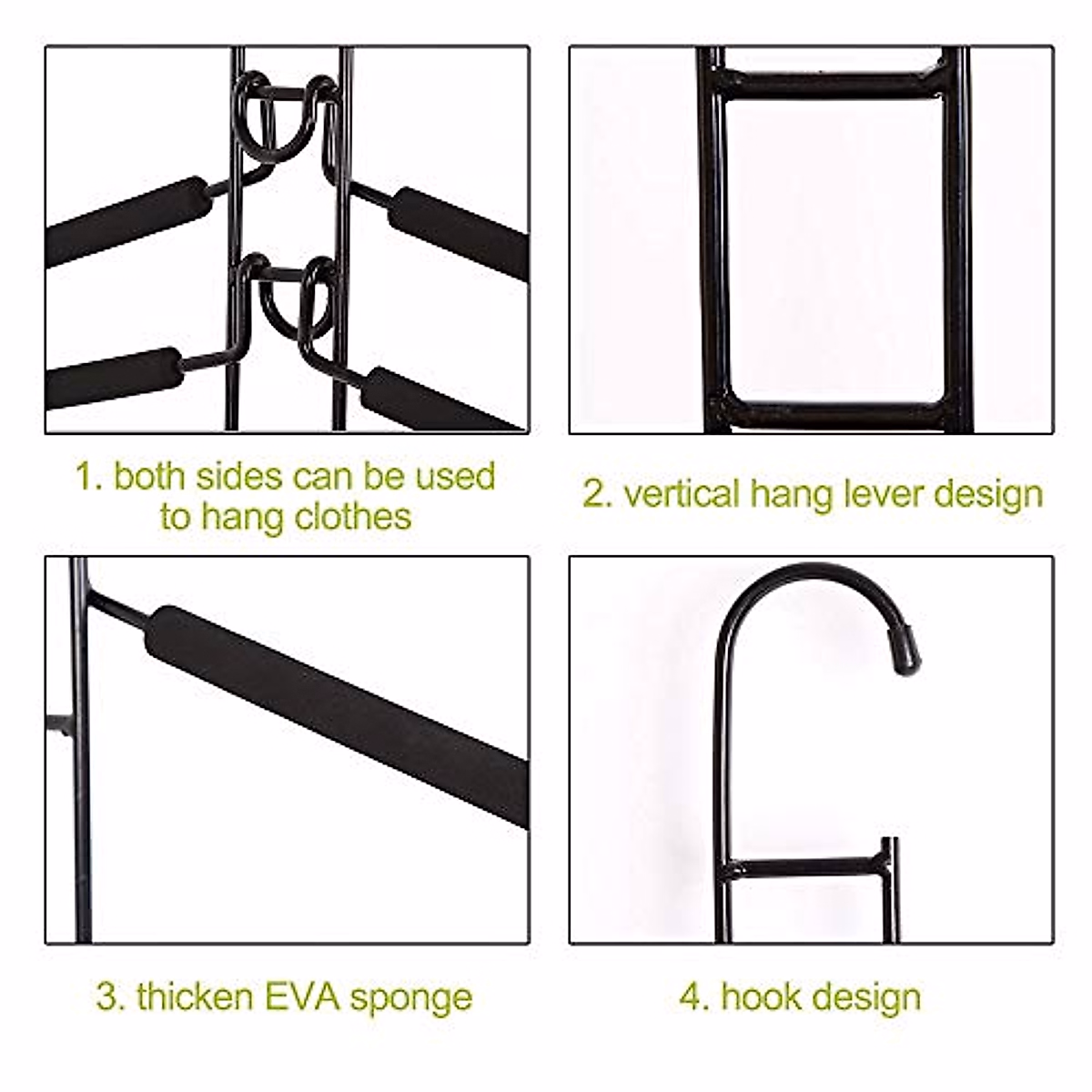 1. both sides can be used to hang clothes

2. vertical hang lever design

3. thicken EVA sponge

4. hook design