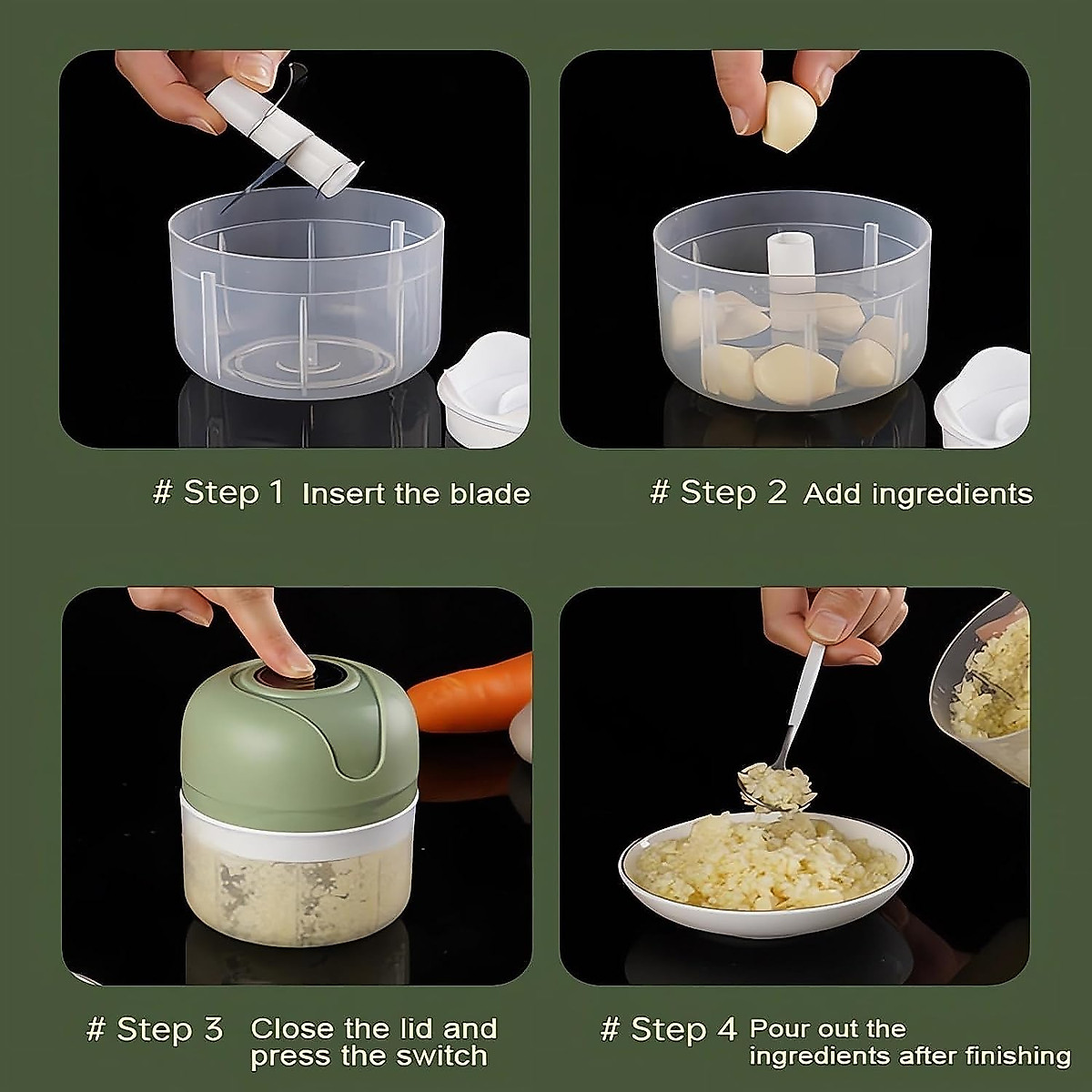 # Step 1 Insert the blade

# Step 2 Add ingredients

# Step 3 Close the lid and press the switch

# Step 4 Pour out the ingredients after finishing