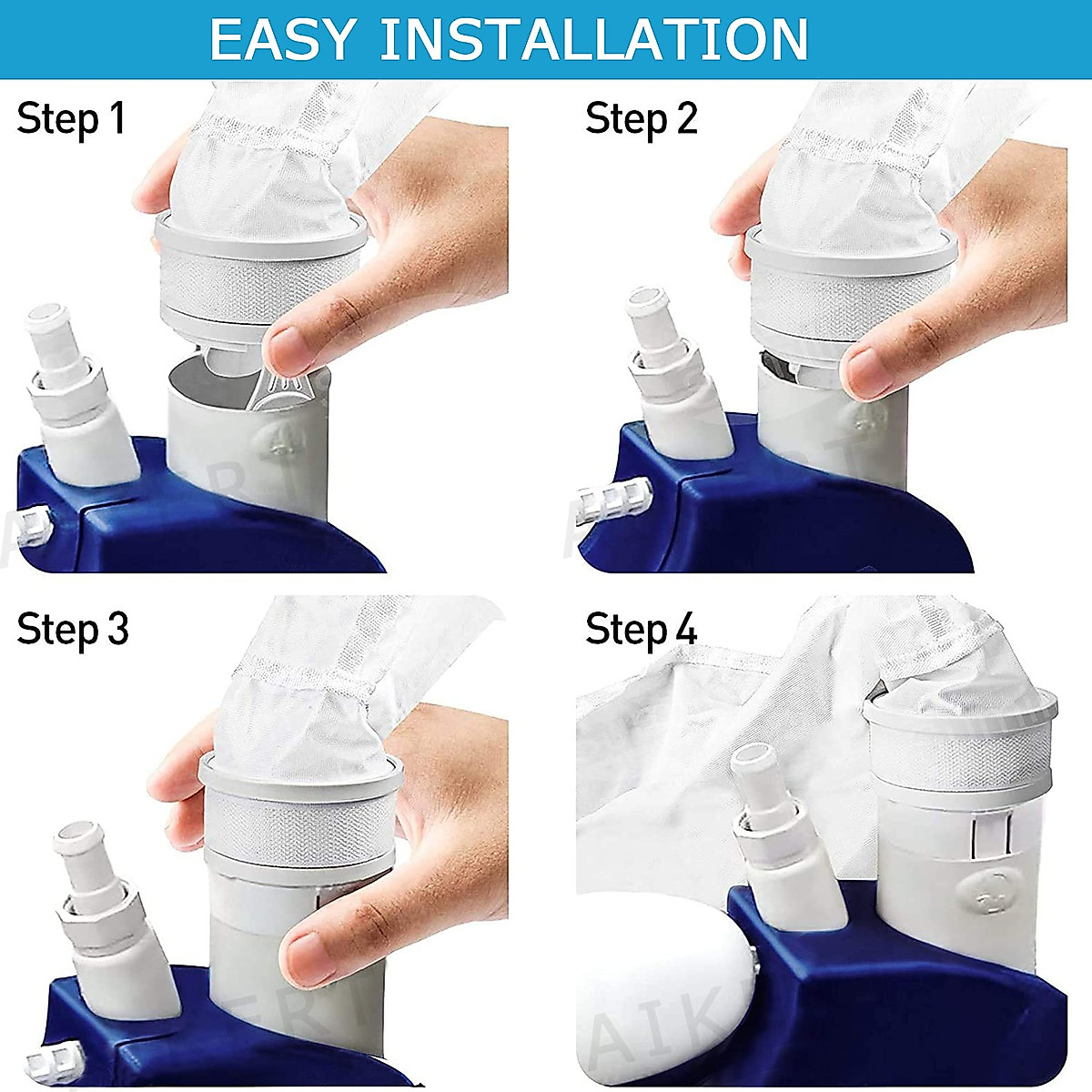 EASY INSTALLATION

Step 1

Step 2

Step 3

Step 4