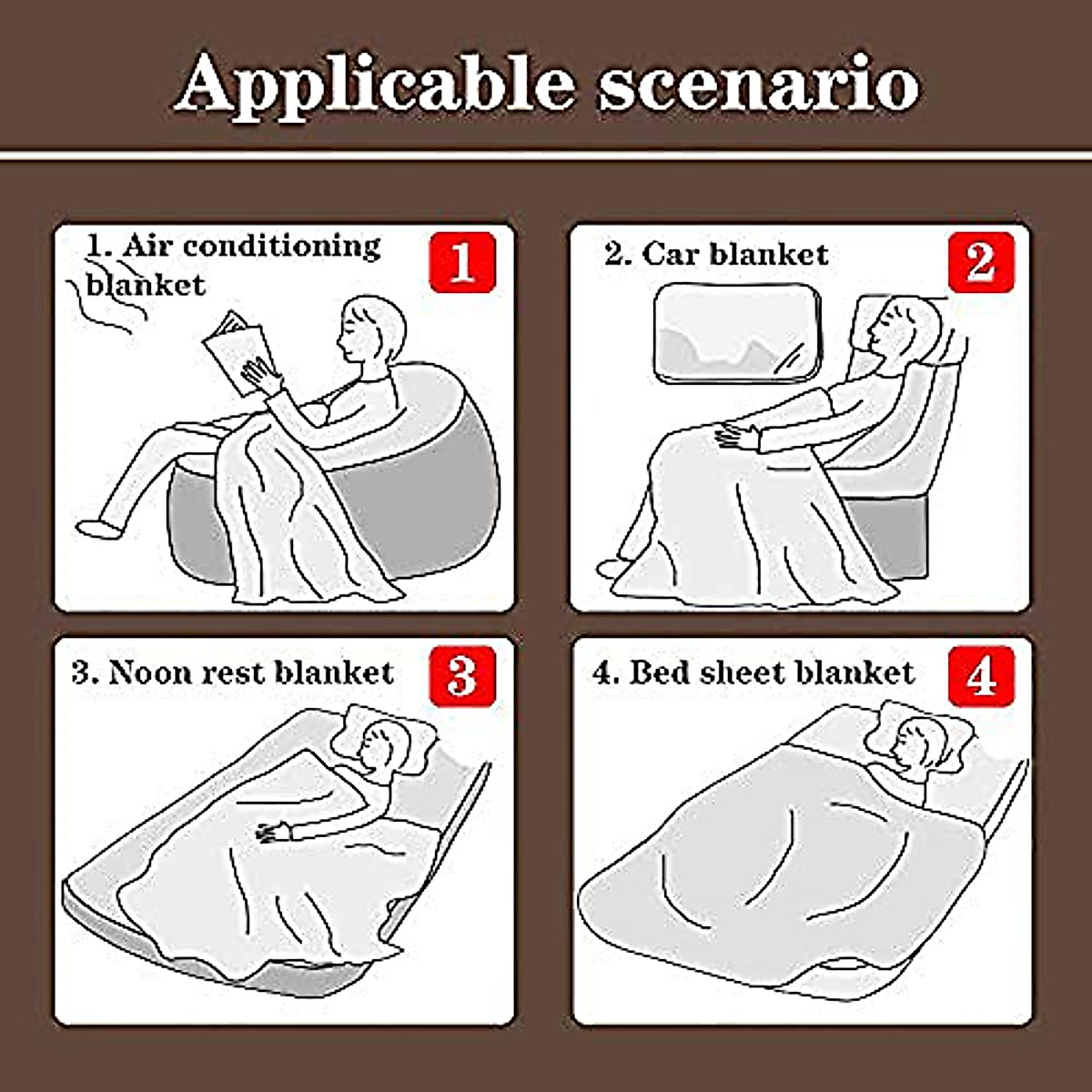 Applicable scenario

1. Air conditioning blanket

1

2. Car blanket

2

3. Noon rest blanket

3

4. Bed sheet blanket

4