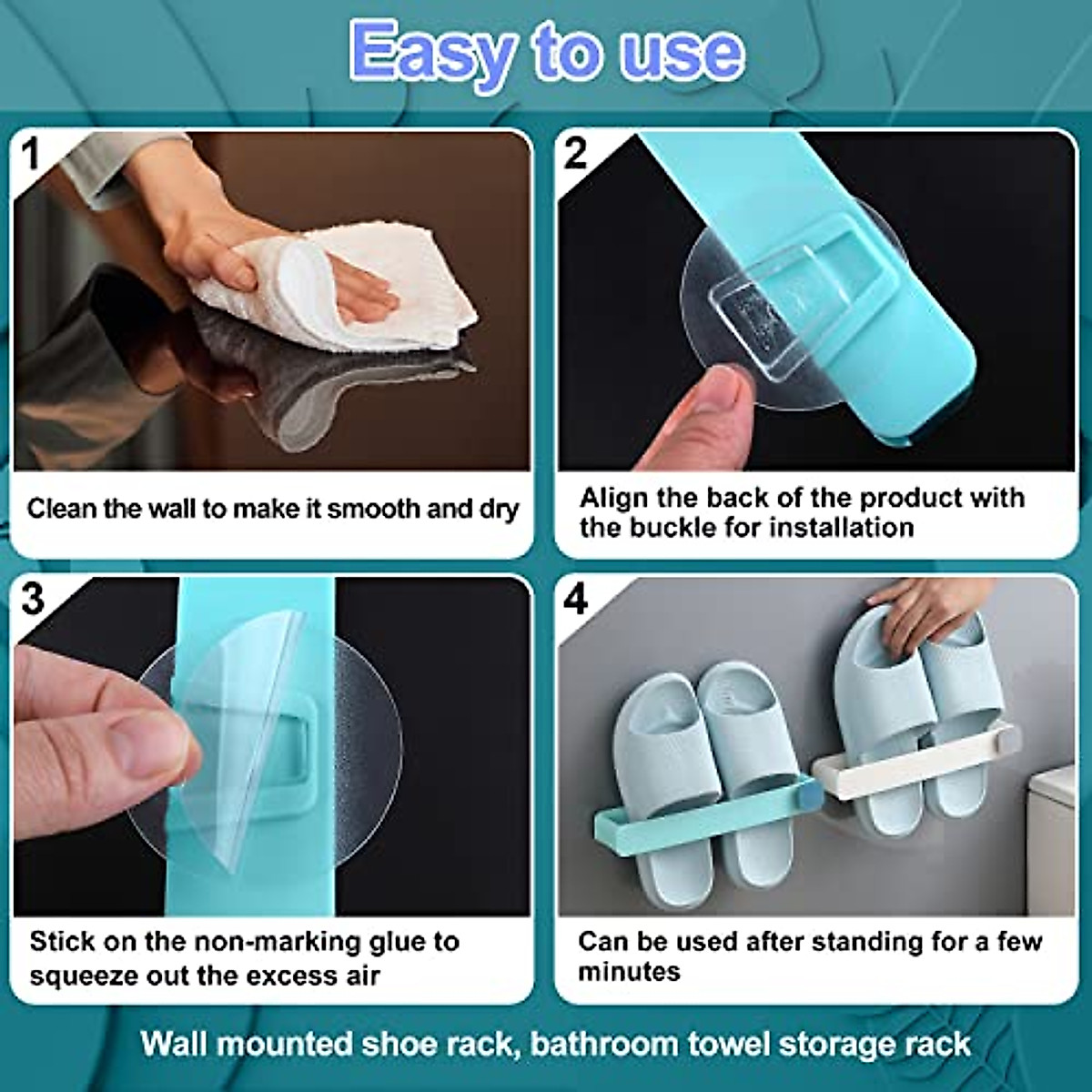 Easy to use

1

Clean the wall to make it smooth and dry

2

Align the back of the product with the buckle for installation

3

Stick on the non-marking glue to squeeze out the excess air

4

Can be used after standing for a few minutes

Wall mounted shoe rack, bathroom towel storage rack