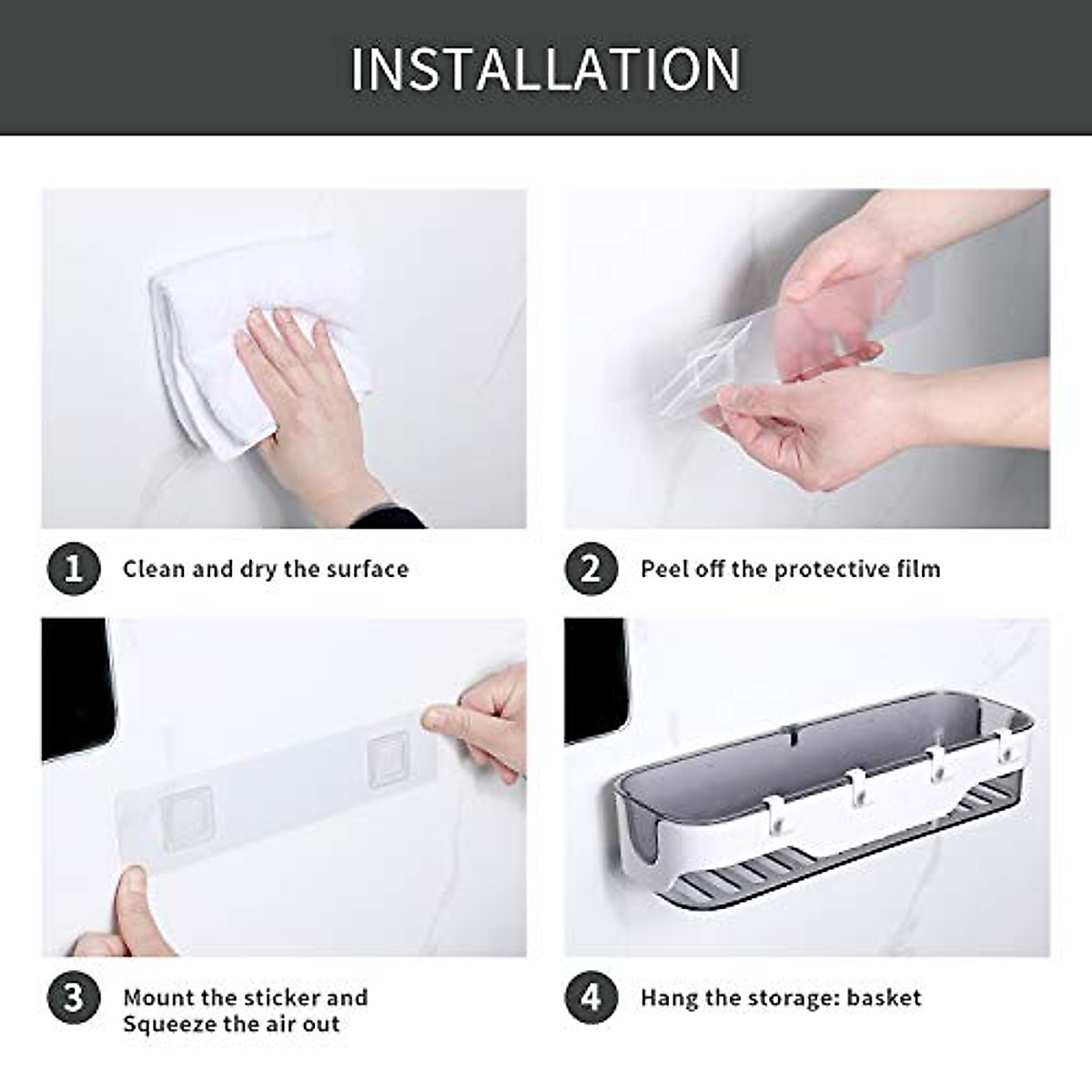 INSTALLATION

1 Clean and dry the surface

2 Peel off the protective film

3 Mount the sticker and Squeeze the air out

4 Hang the storage: basket