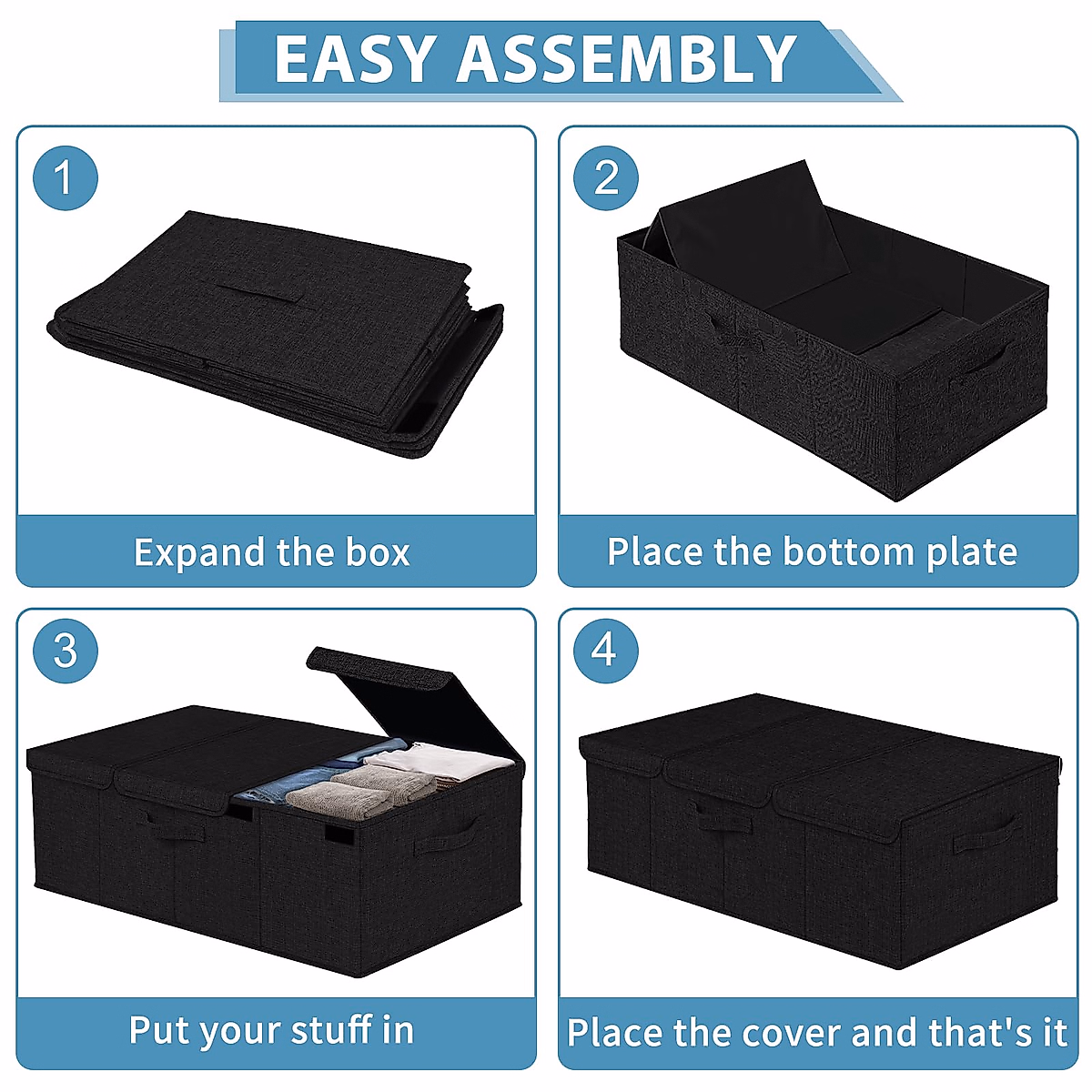 EASY ASSEMBLY

1

Expand the box

2

Place the bottom plate

3

Put your stuff in

4

Place the cover and that's it