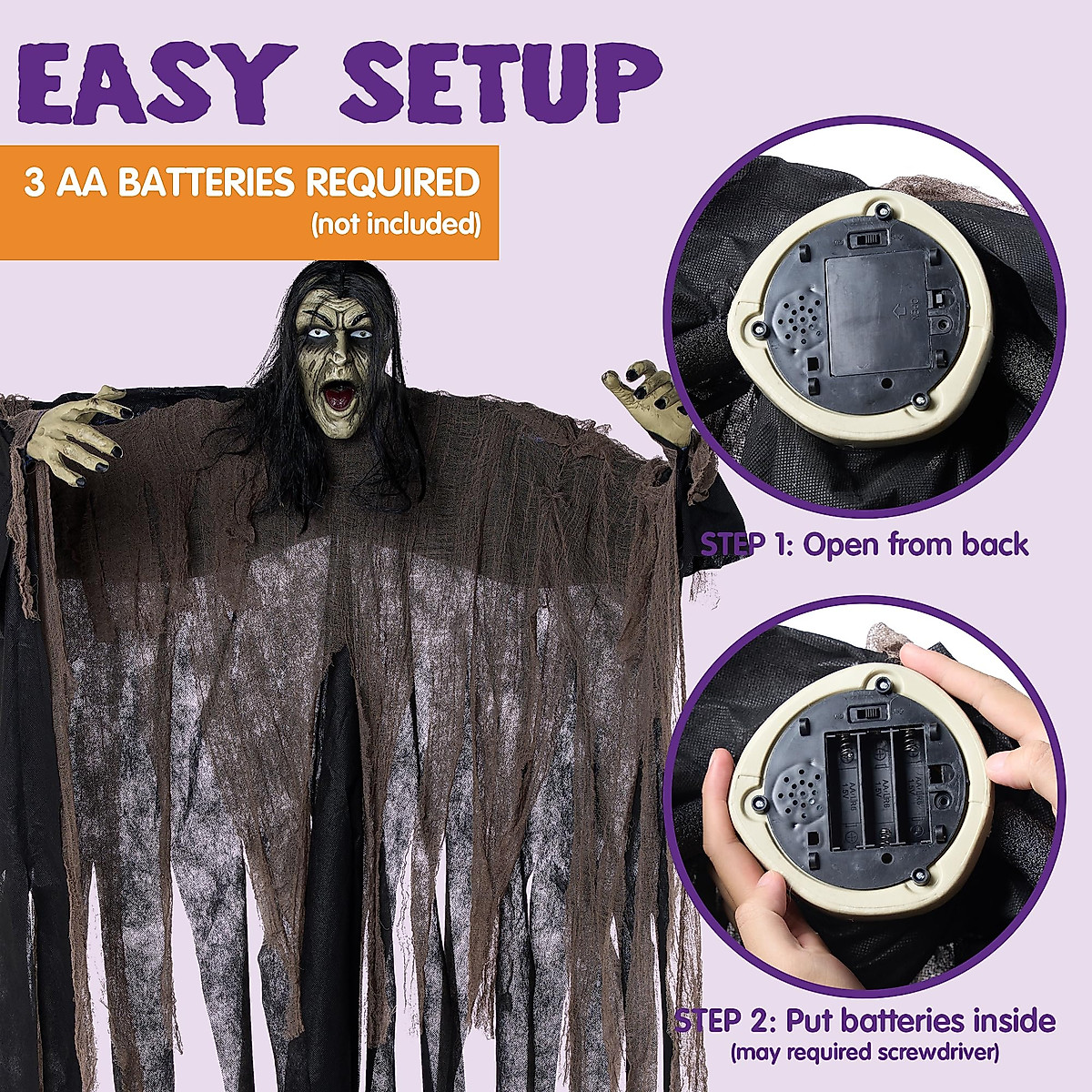 EASY SETUP

3 AA BATTERIES REQUIRED
(not included)

STEP 1: Open from back

STEP 2: Put batteries inside
(may required screwdriver)