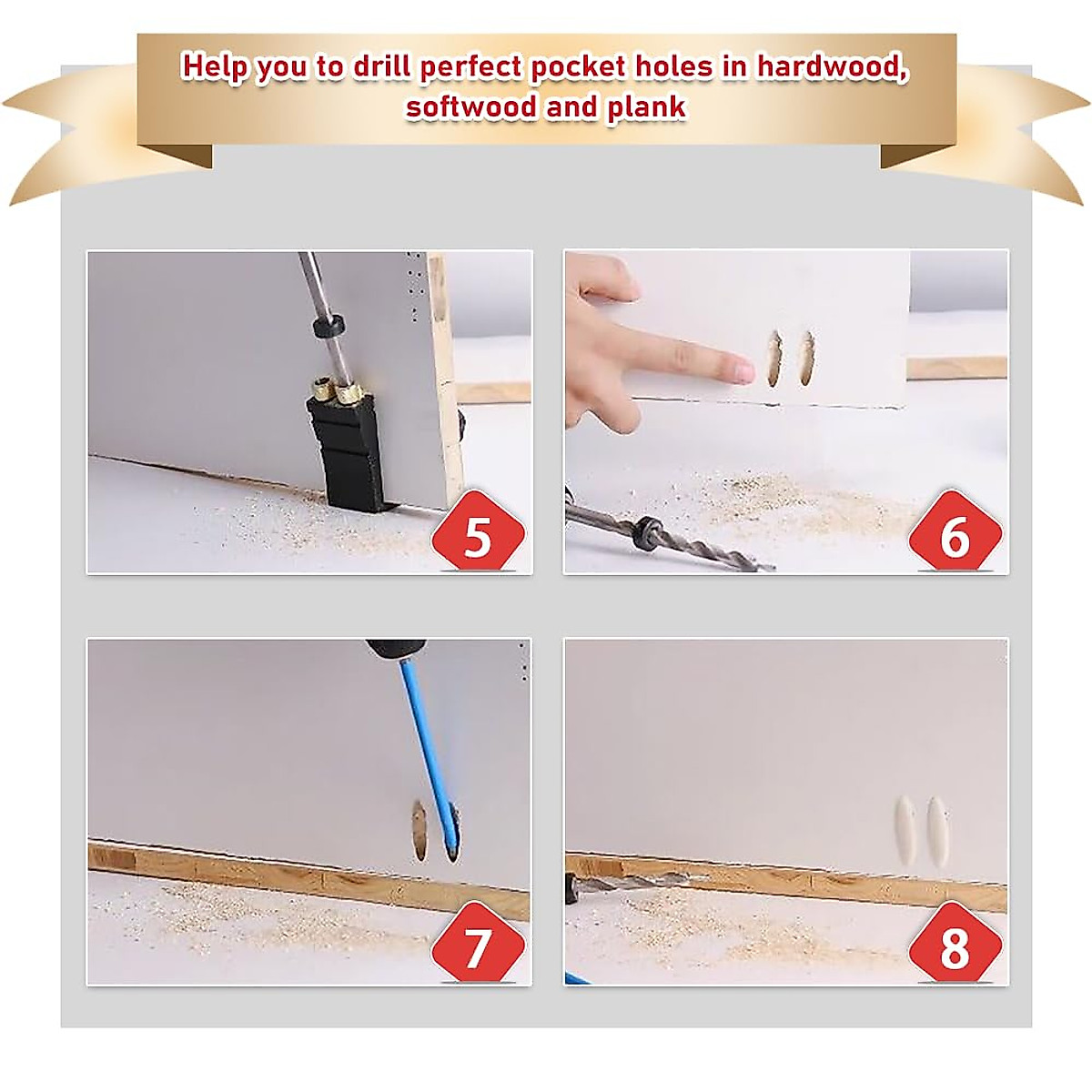 Help you to drill perfect pocket holes in hardwood, softwood and plank

5

6

7

8