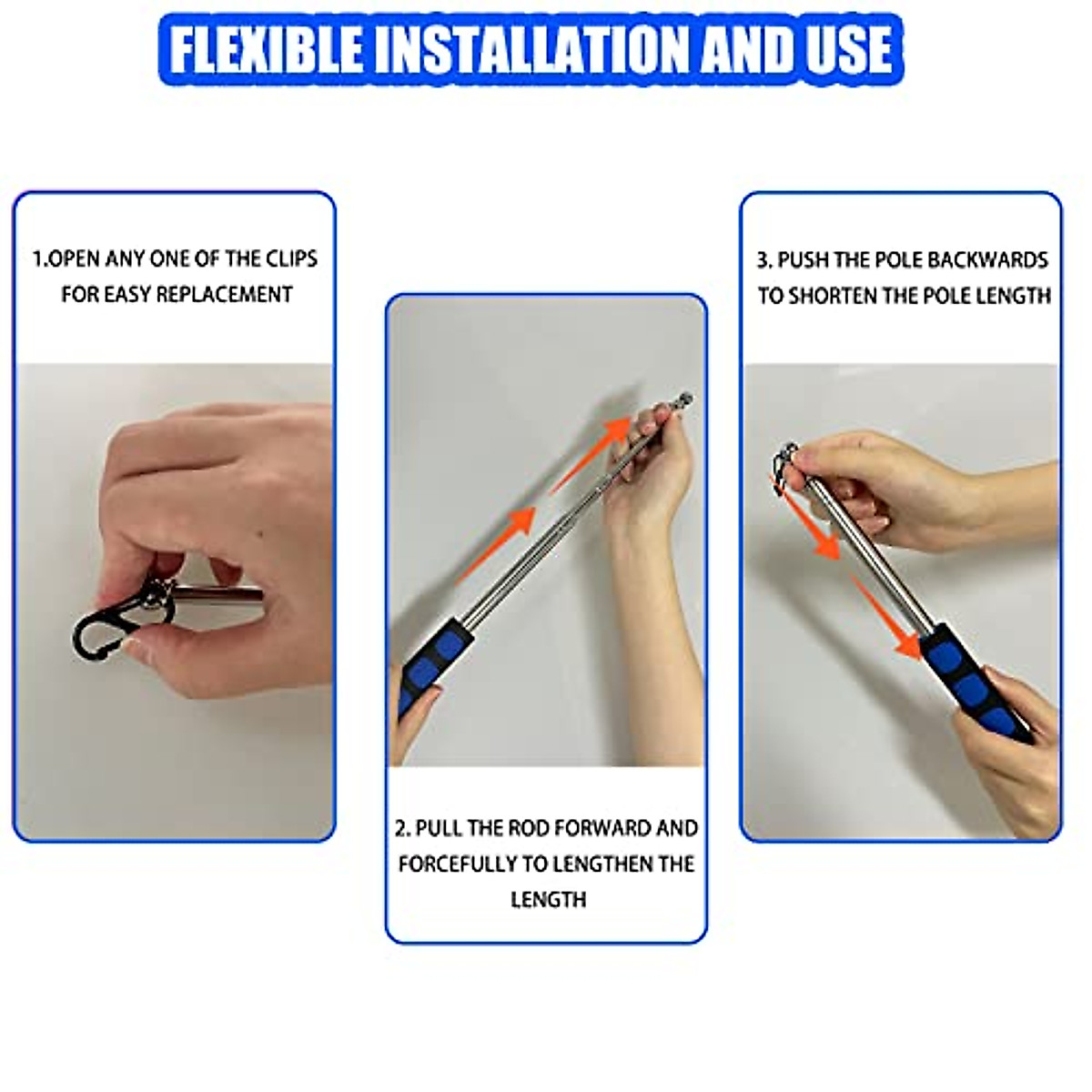 FLEXIBLE INSTALLATION AND USE

1.OPEN ANY ONE OF THE CLIPS FOR EASY REPLACEMENT

2. PULL THE ROD FORWARD AND FORCEFULLY TO LENGTHEN THE LENGTH

3. PUSH THE POLE BACKWARDS TO SHORTEN THE POLE LENGTH