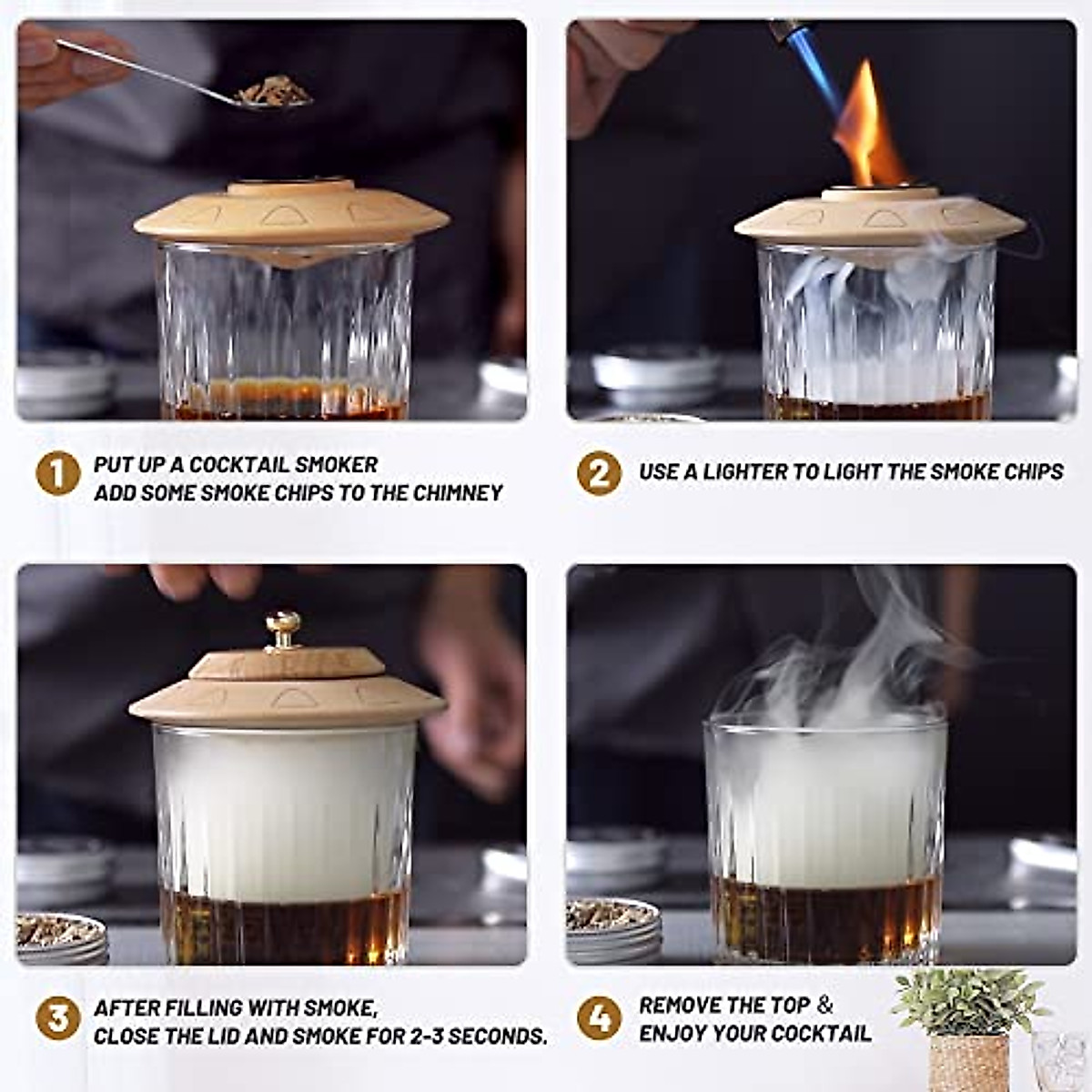 1 PUT UP A COCKTAIL SMOKER
ADD SOME SMOKE CHIPS TO THE CHIMNEY

2 USE A LIGHTER TO LIGHT THE SMOKE CHIPS

3 AFTER FILLING WITH SMOKE,
CLOSE THE LID AND SMOKE FOR 2-3 SECONDS.

4 REMOVE THE TOP &
ENJOY YOUR COCKTAIL