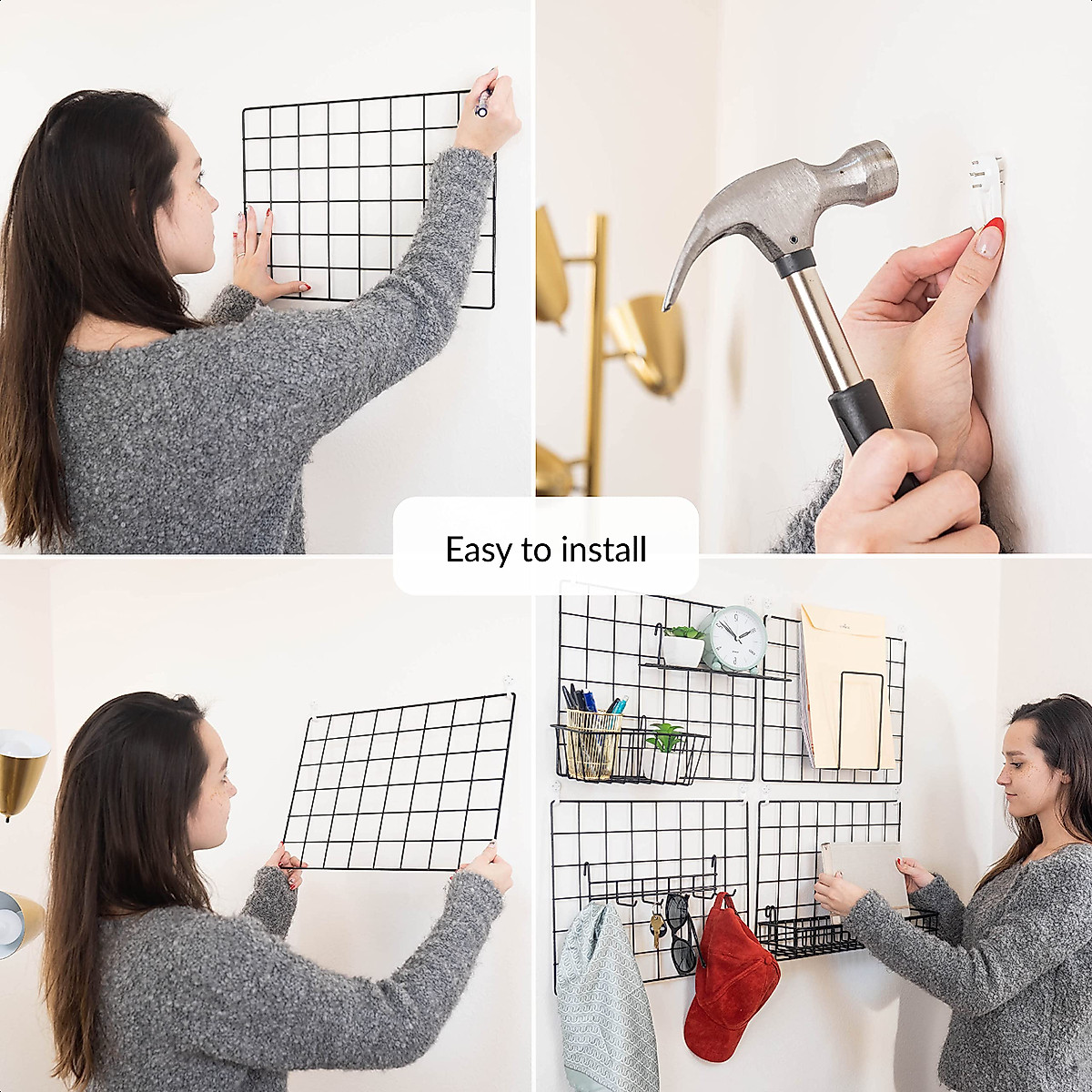 Easy to install