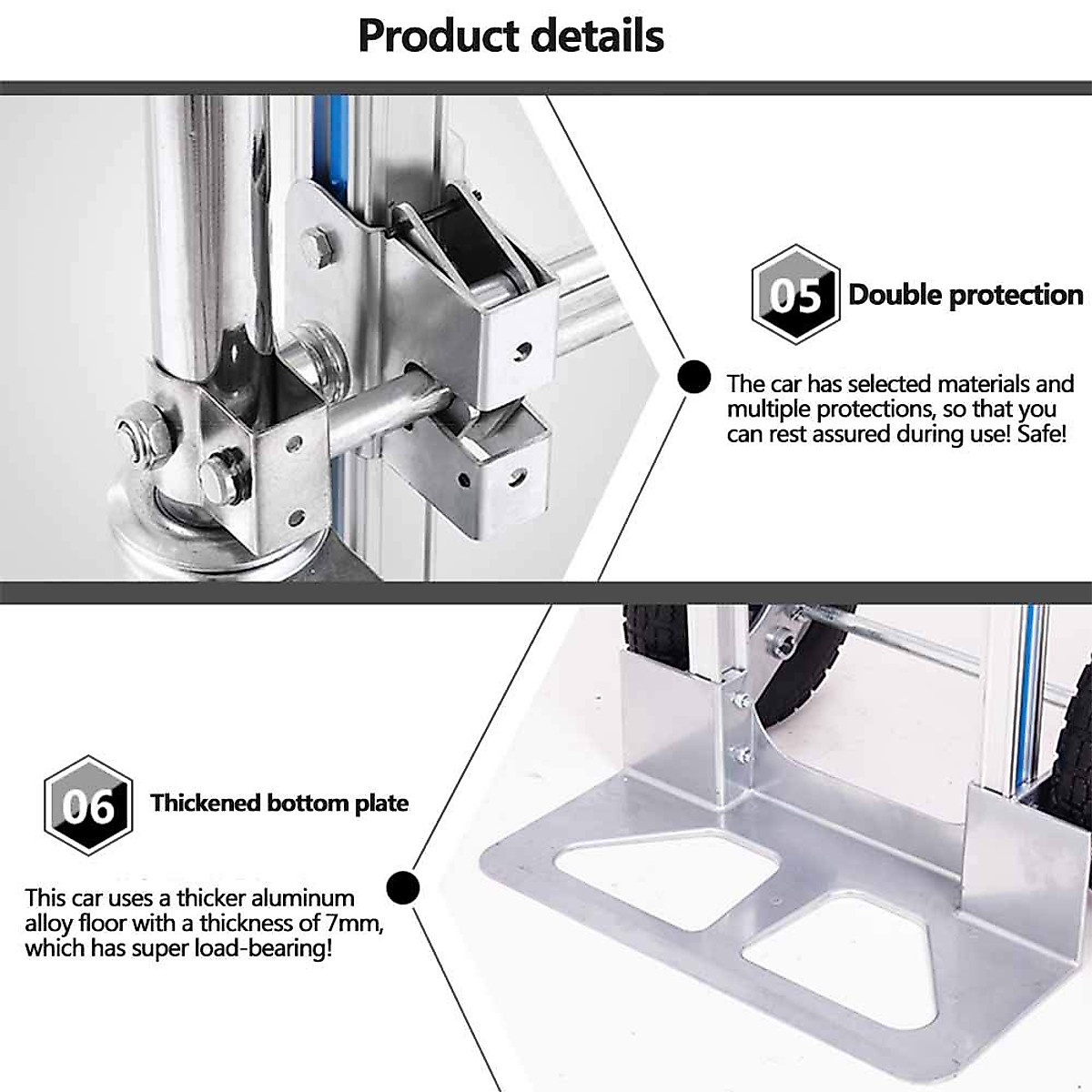 Product details

05 Double protection

The car has selected materials and multiple protections, so that you can rest assured during use! Safe!

06 Thickened bottom plate

This car uses a thicker aluminum alloy floor with a thickness of 7mm, which has super load-bearing!