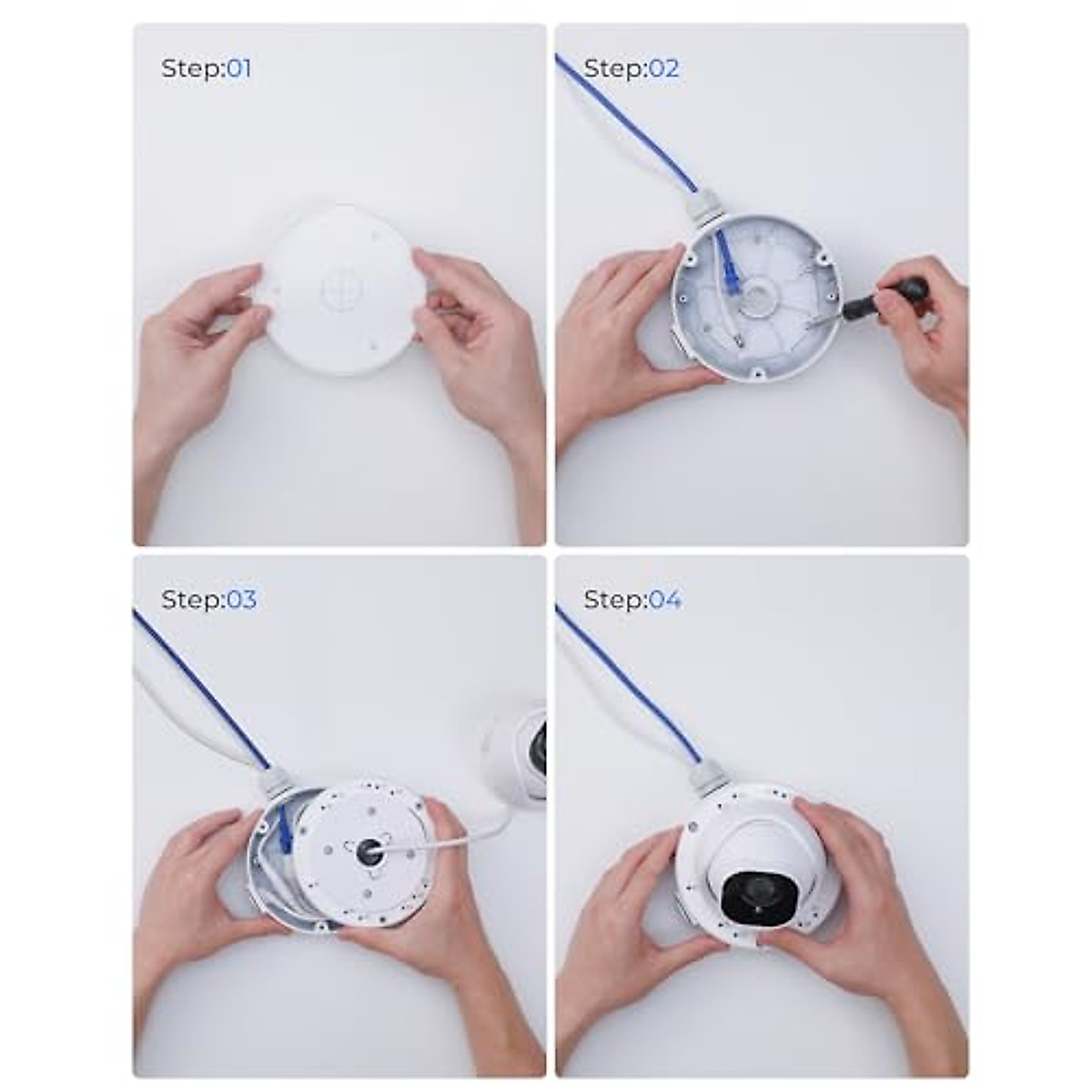 Step:01

Step:02

Step:03

Step:04