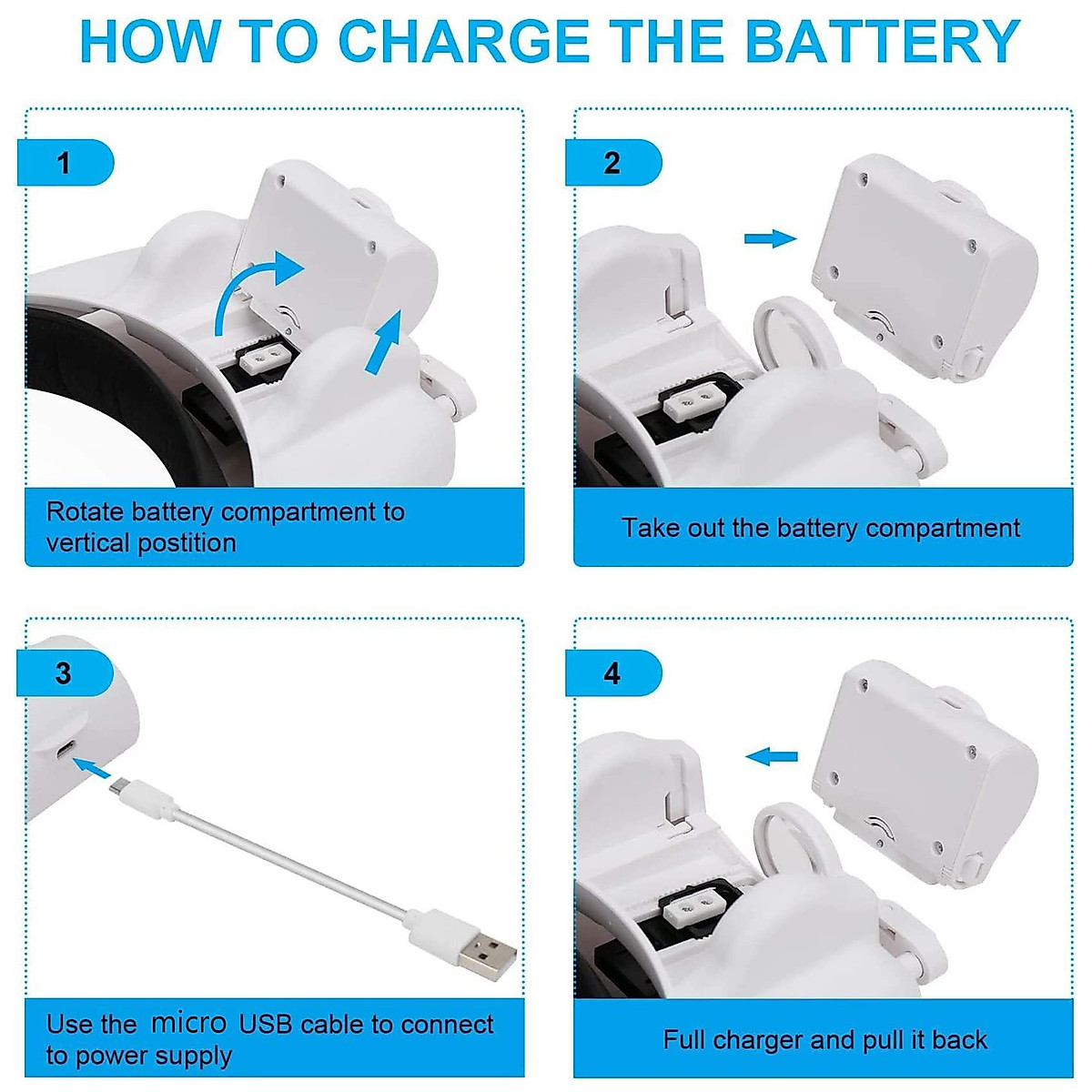 HOW TO CHARGE THE BATTERY

1

Rotate battery compartment to vertical postition

2

Take out the battery compartment

3

Use the micro USB cable to connect to power supply

4

Full charger and pull it back