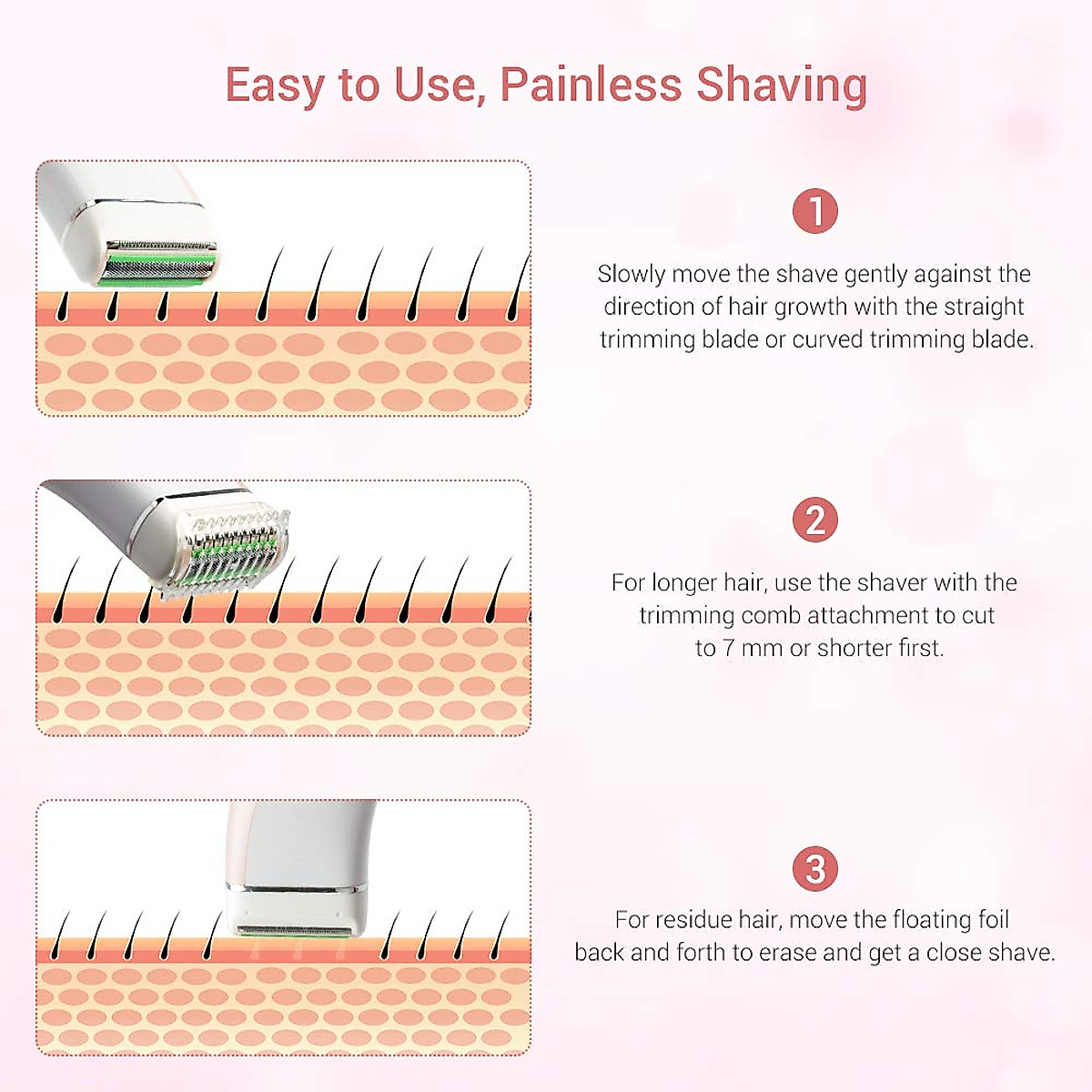 Easy to Use, Painless Shaving

1

Slowly move the shave gently against the direction of hair growth with the straight trimming blade or curved trimming blade.

2

For longer hair, use the shaver with the trimming comb attachment to cut to 7 mm or shorter first.

3

For residue hair, move the floating foil back and forth to erase and get a close shave.