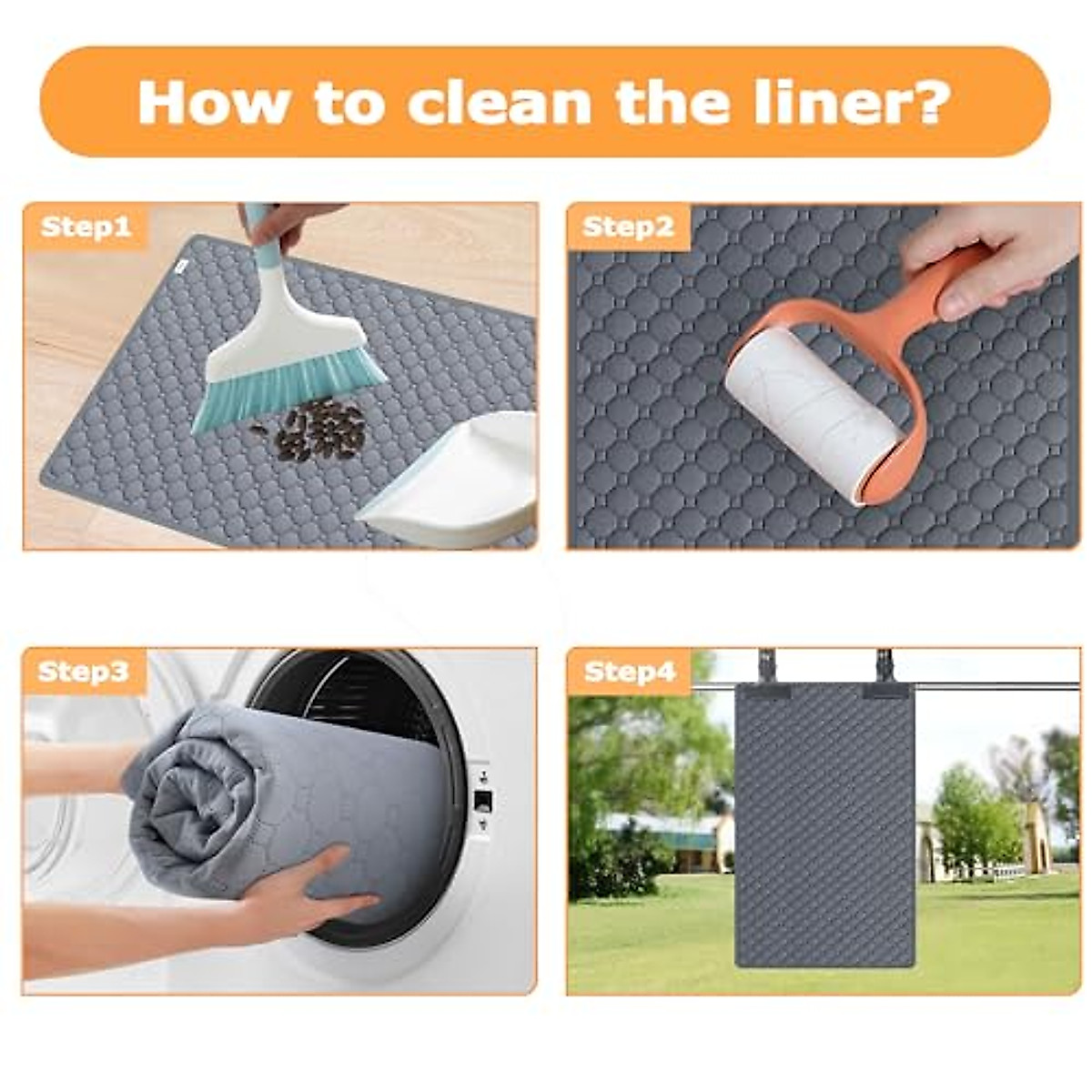 How to clean the liner?

Step1

Step2

Step3

Step4