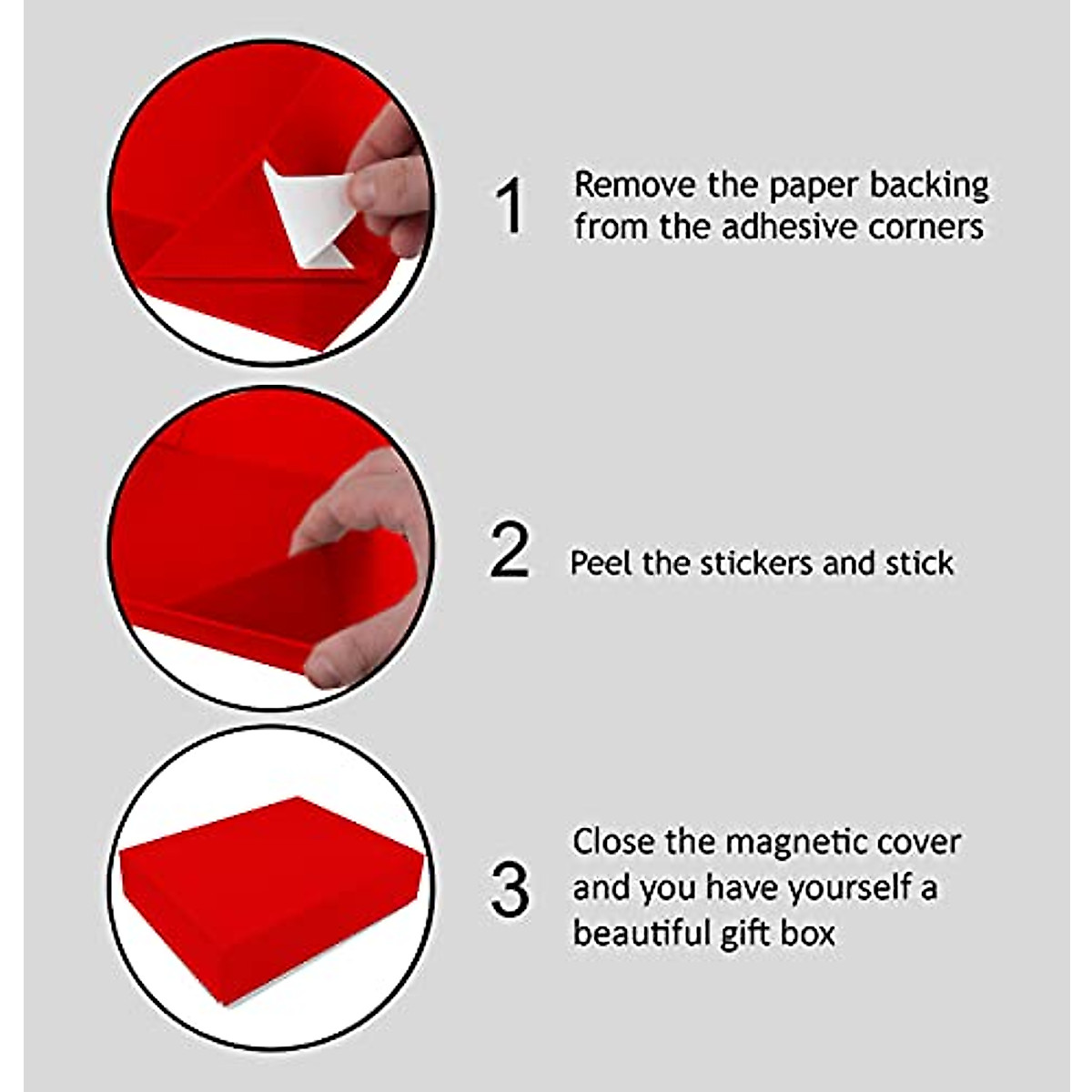 1 Remove the paper backing from the adhesive corners

2 Peel the stickers and stick

3 Close the magnetic cover and you have yourself a beautiful gift box