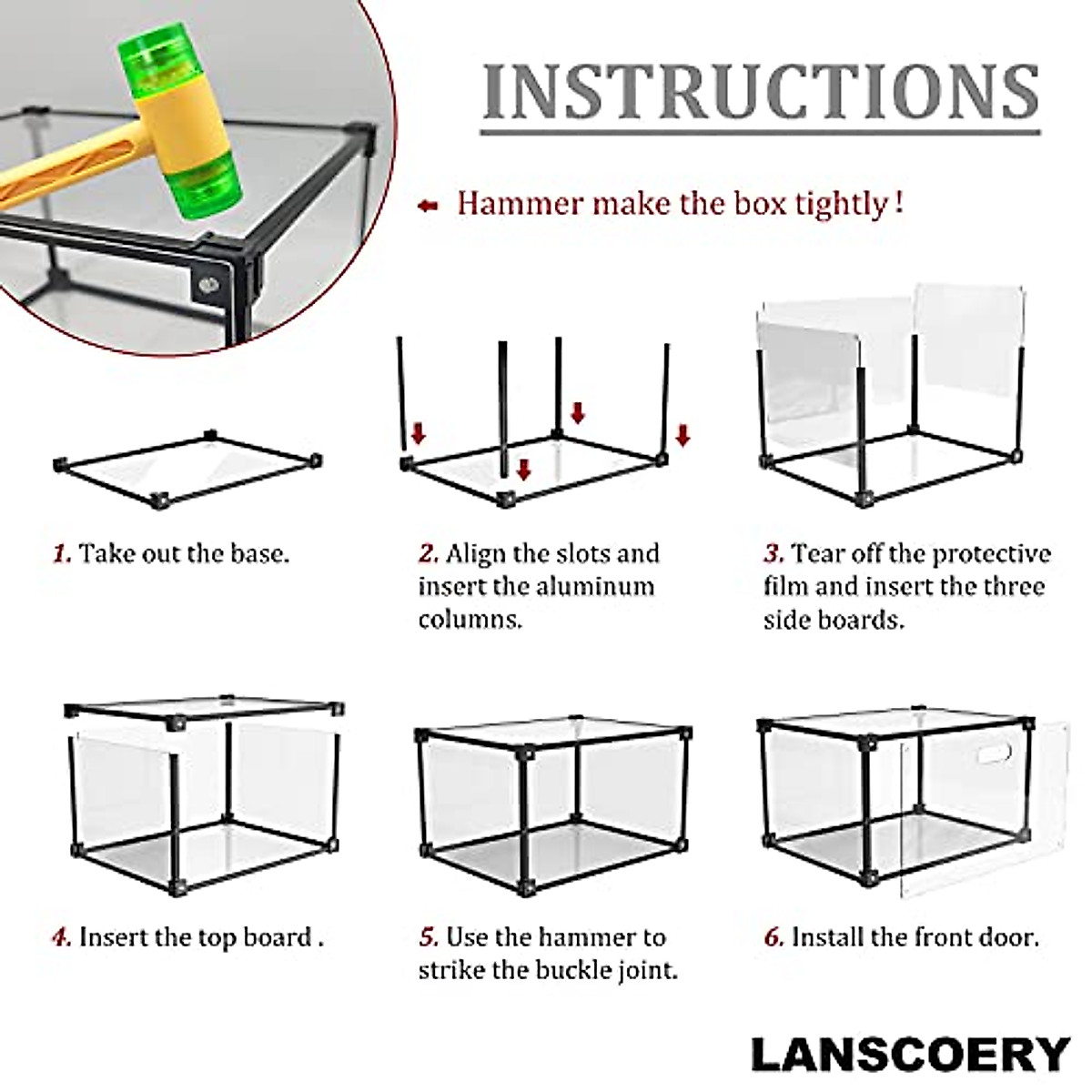 INSTRUCTIONS

Hammer make the box tightly !

1. Take out the base.

2. Align the slots and insert the aluminum columns.

3. Tear off the protective film and insert the three side boards.

4. Insert the top board .

5. Use the hammer to strike the buckle joint.

6. Install the front door.

LANSCOERY