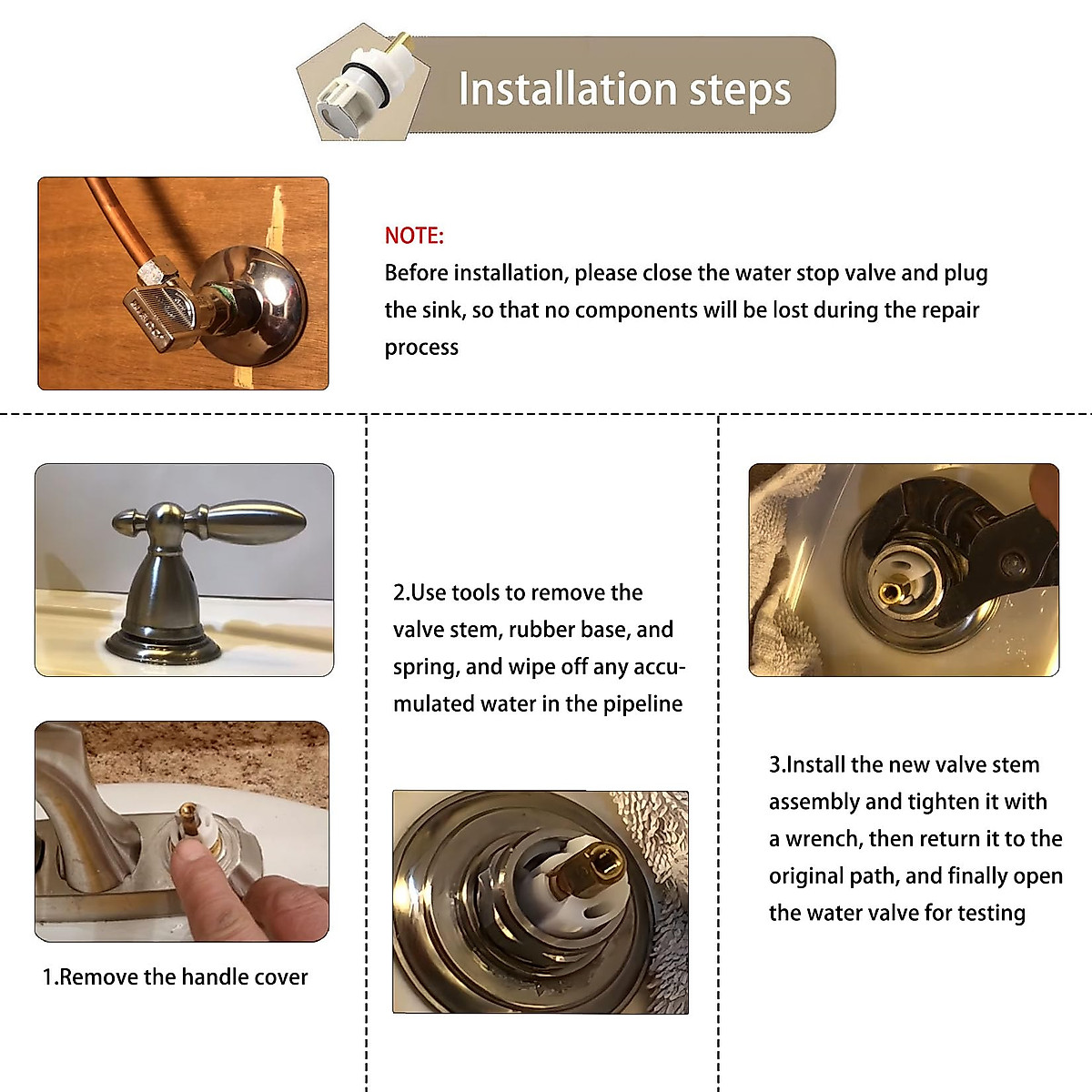 Installation steps

NOTE:
Before installation, please close the water stop valve and plug the sink, so that no components will be lost during the repair process

1.Remove the handle cover

2.Use tools to remove the valve stem, rubber base, and spring, and wipe off any accumulated water in the pipeline

3.Install the new valve stem assembly and tighten it with a wrench, then return it to the original path, and finally open the water valve for testing