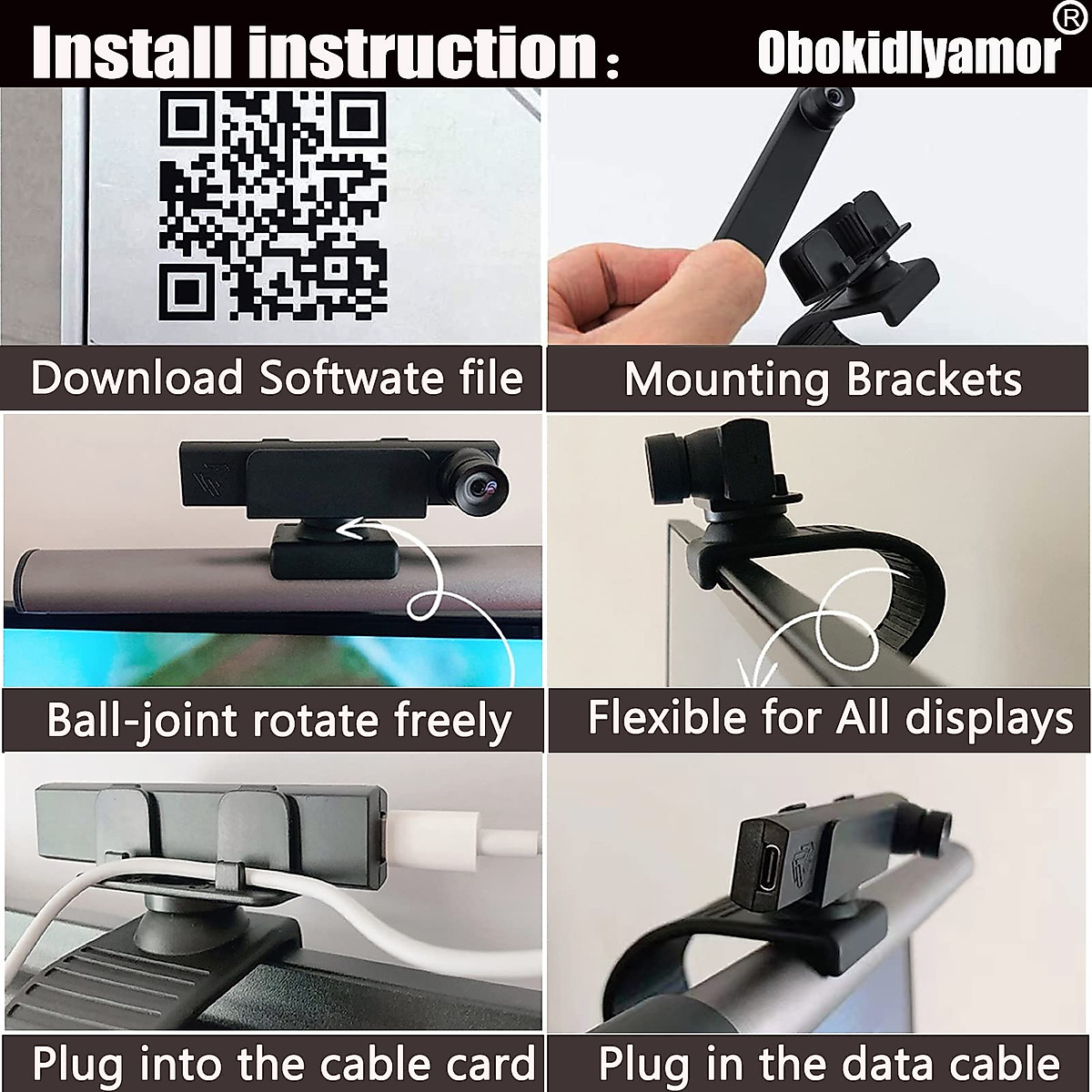 Install instruction：

Obokidlyamor®

Download Softwate file

Mounting Brackets

Ball-joint rotate freely

Flexible for All displays

Plug into the cable card

Plug in the data cable