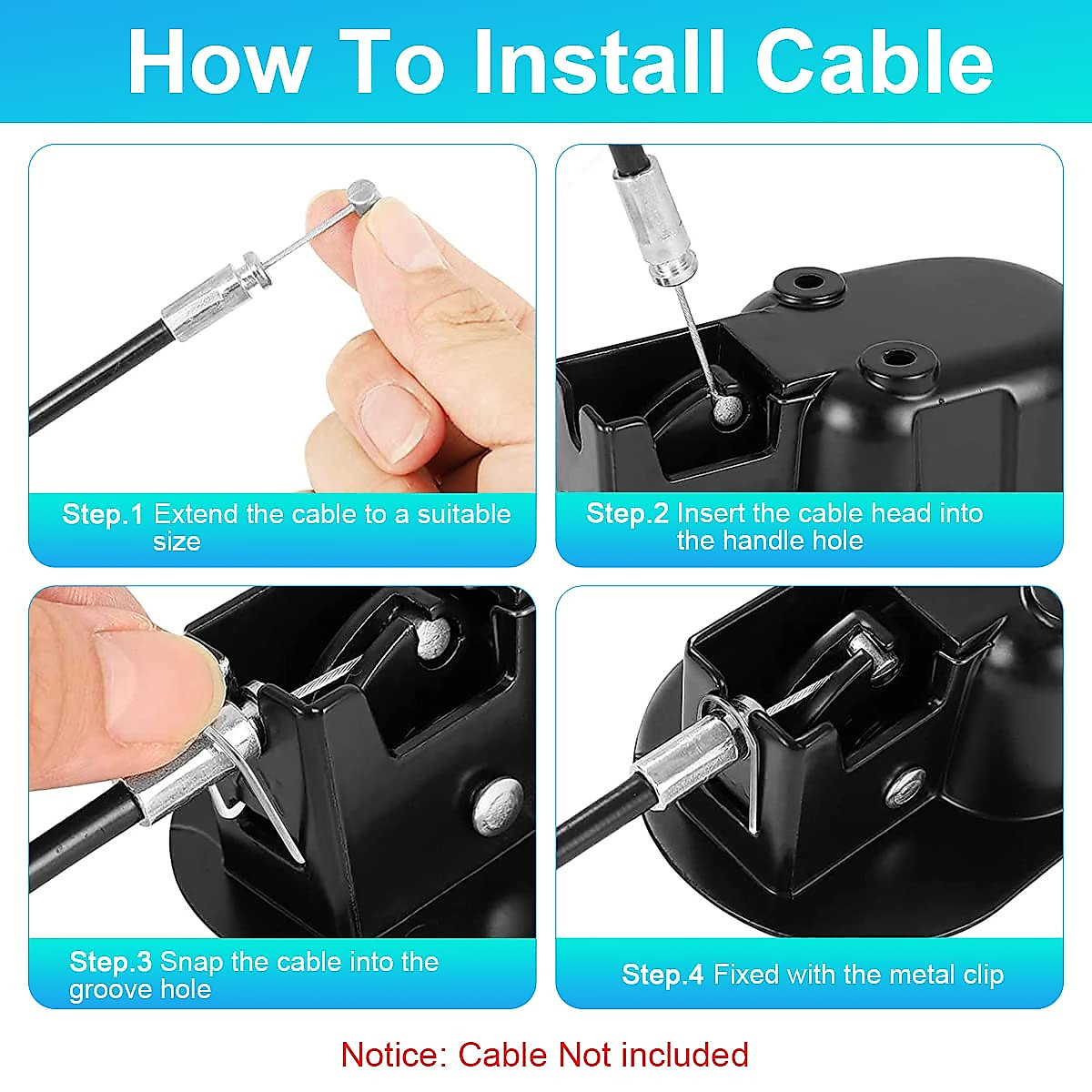 How To Install Cable

Step.1 Extend the cable to a suitable size

Step.2 Insert the cable head into the handle hole

Step.3 Snap the cable into the groove hole

Step.4 Fixed with the metal clip

Notice: Cable Not included