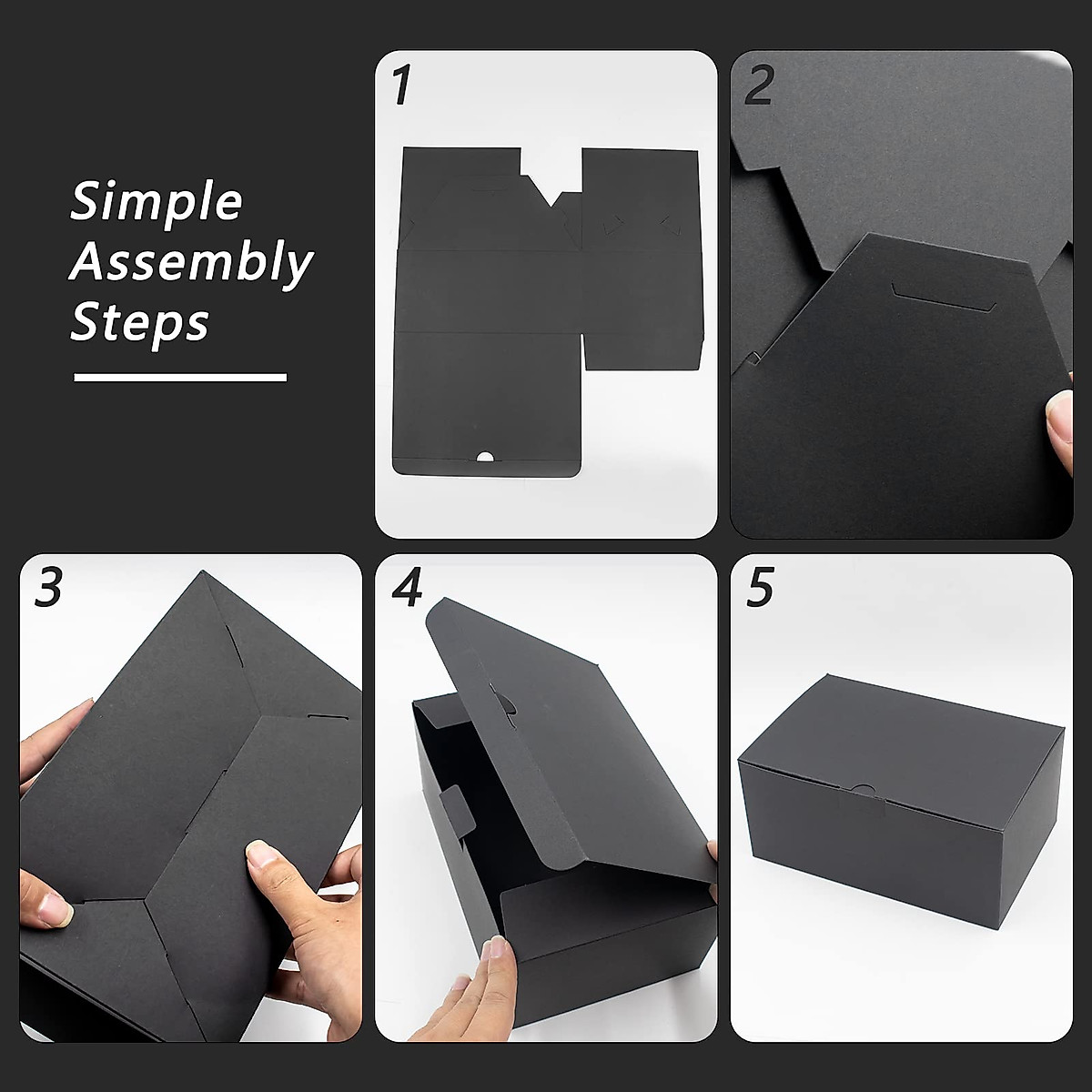 Simple Assembly Steps

1

2

3

4

5