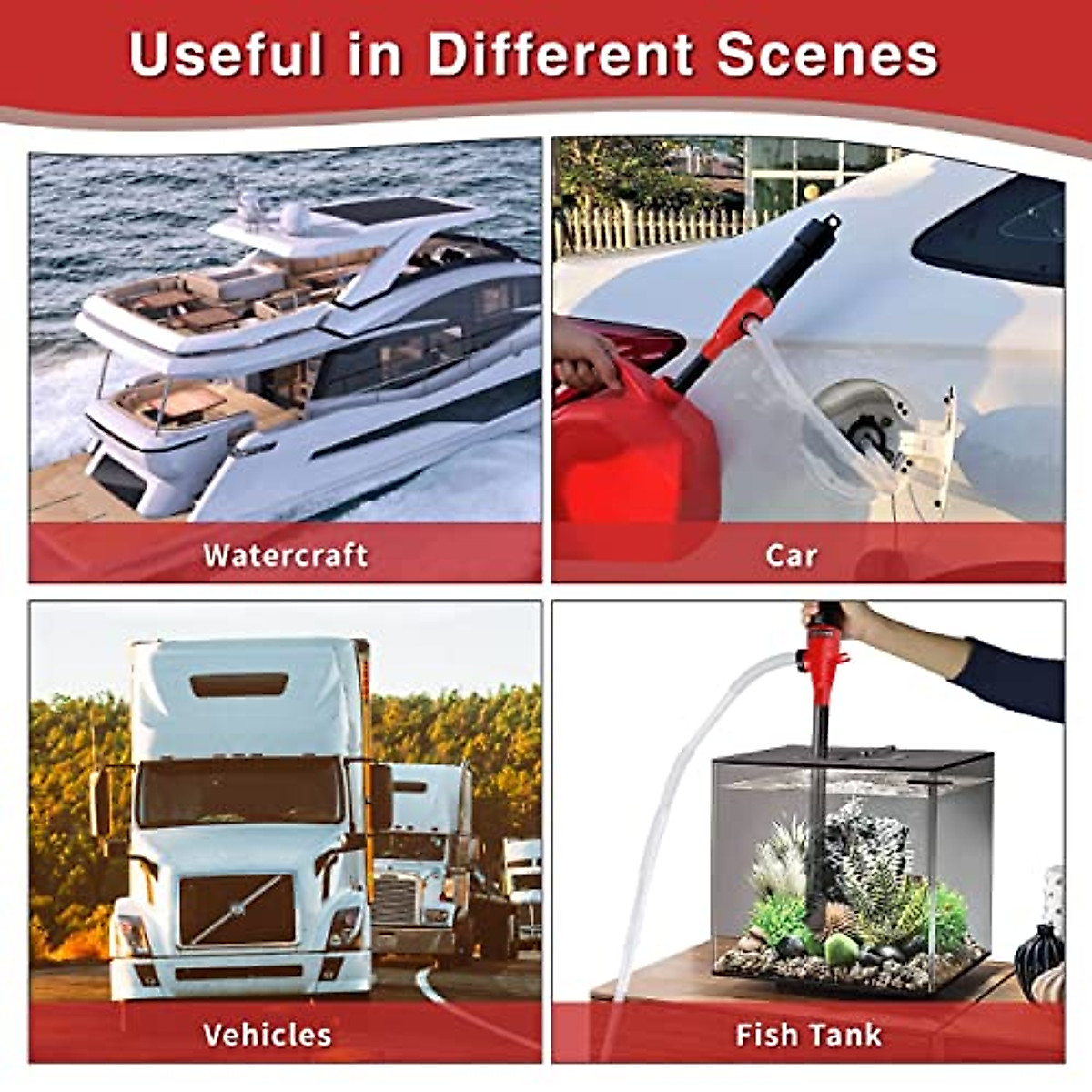 Useful in Different Scenes

Watercraft

Car

Vehicles

Fish Tank