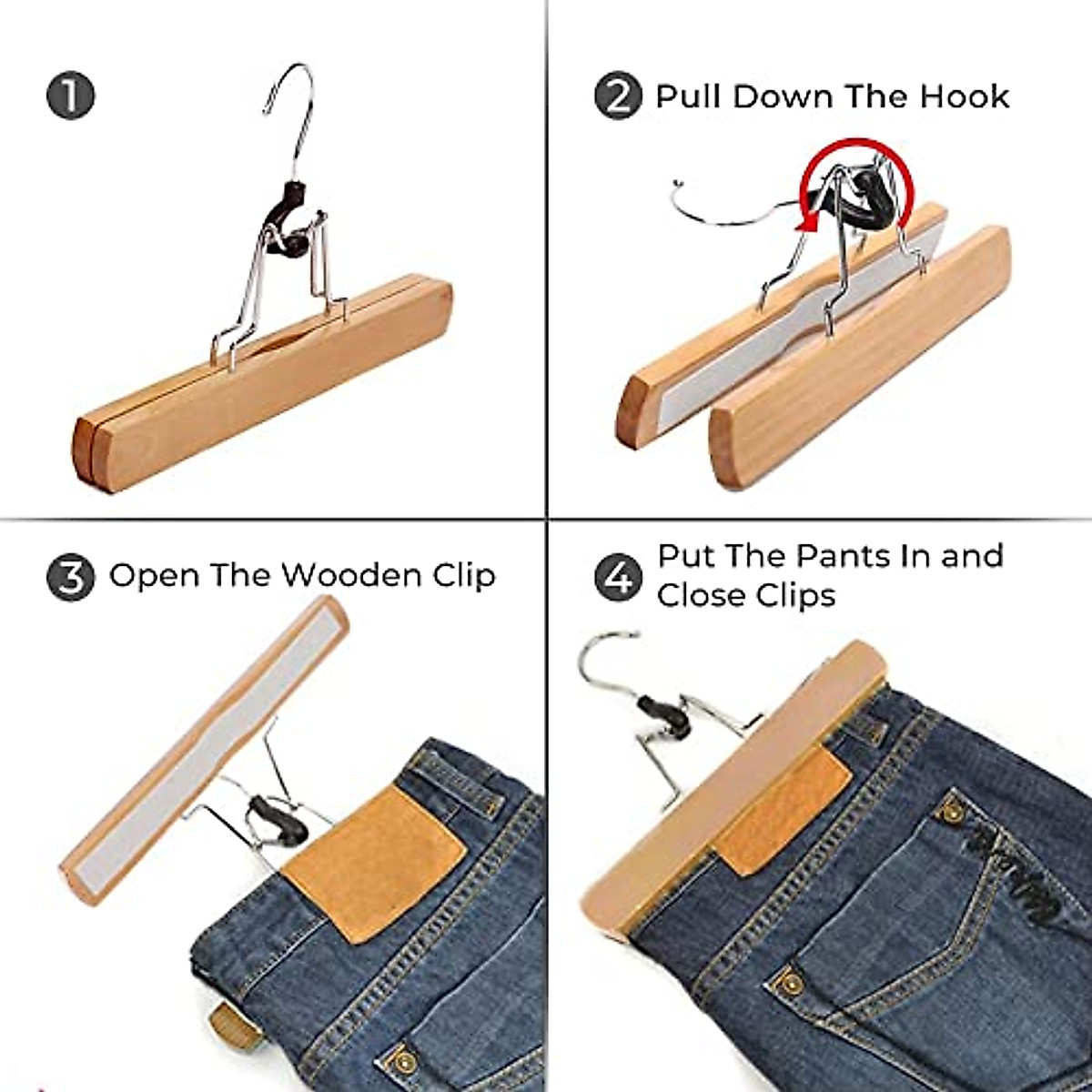 1

2 Pull Down The Hook

3 Open The Wooden Clip

4 Put The Pants In and Close Clips