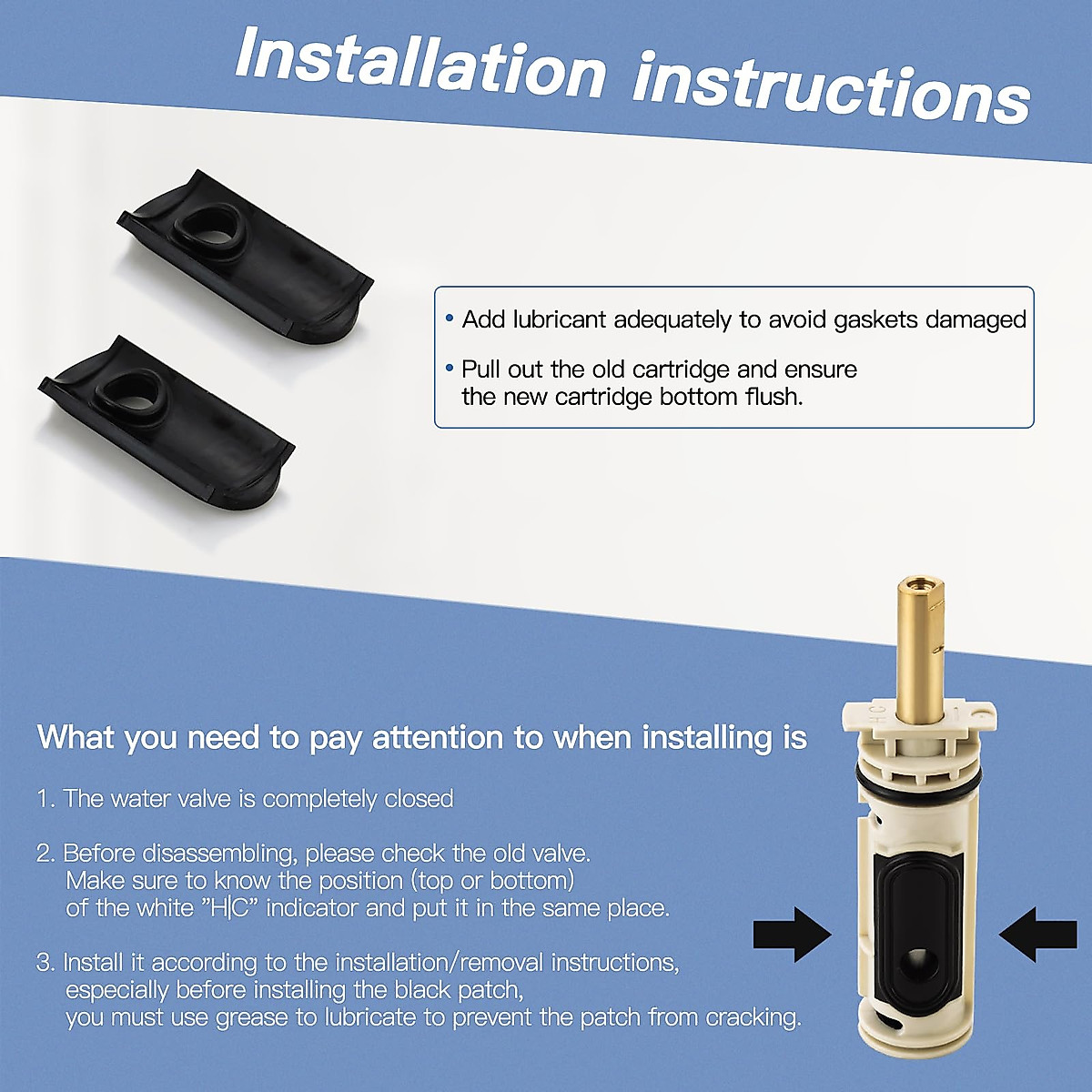 Installation instructions

• Add lubricant adequately to avoid gaskets damaged

• Pull out the old cartridge and ensure the new cartridge bottom flush.

What you need to pay attention to when installing is

1. The water valve is completely closed

2. Before disassembling, please check the old valve. Make sure to know the position (top or bottom) of the white "H|C" indicator and put it in the same place.

3. Install it according to the installation/removal instructions, especially before installing the black patch, you must use grease to lubricate to prevent the patch from cracking.

H C