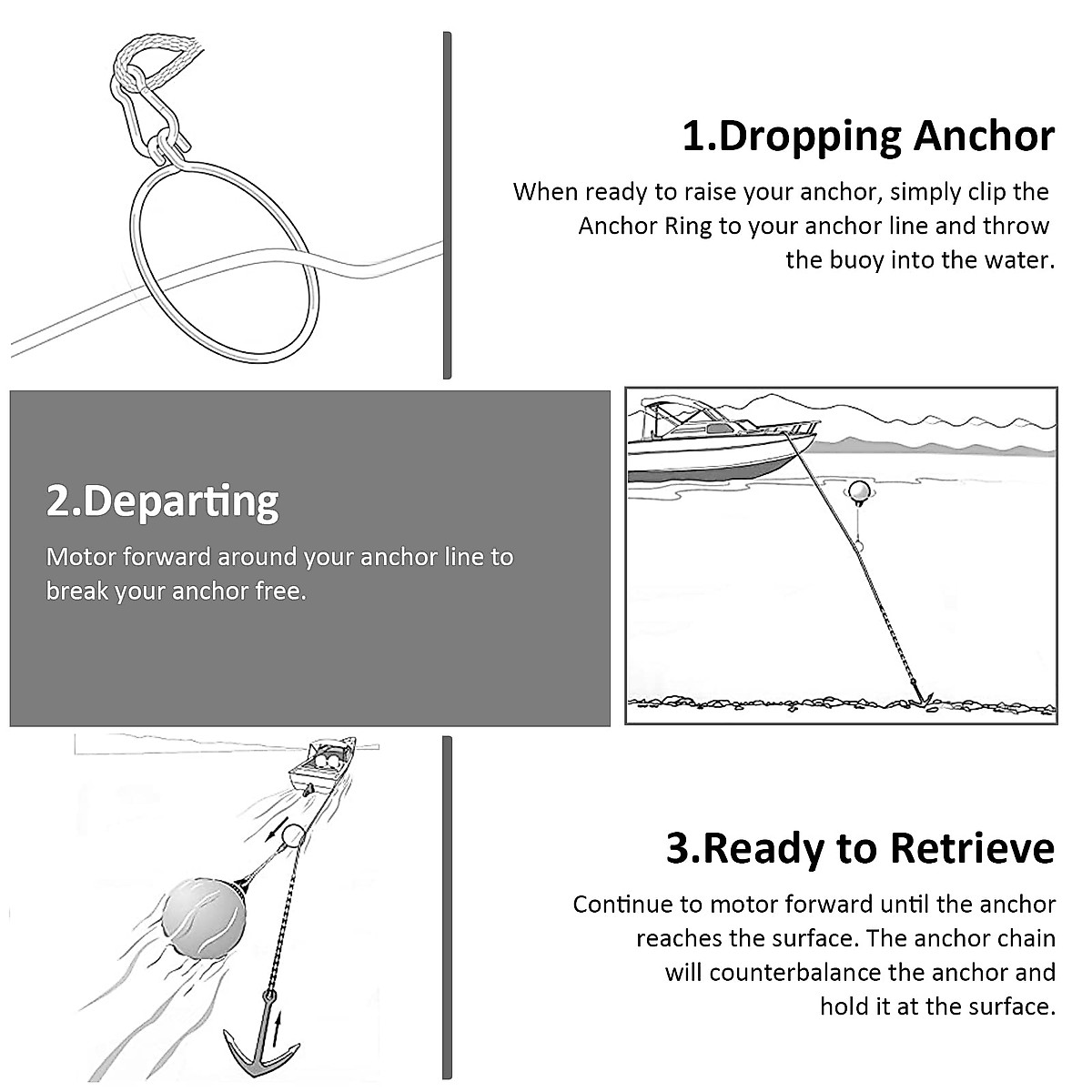 1.Dropping Anchor

When ready to raise your anchor, simply clip the Anchor Ring to your anchor line and throw the buoy into the water.

2.Departing

Motor forward around your anchor line to break your anchor free.

3.Ready to Retrieve

Continue to motor forward until the anchor reaches the surface. The anchor chain will counterbalance the anchor and hold it at the surface.