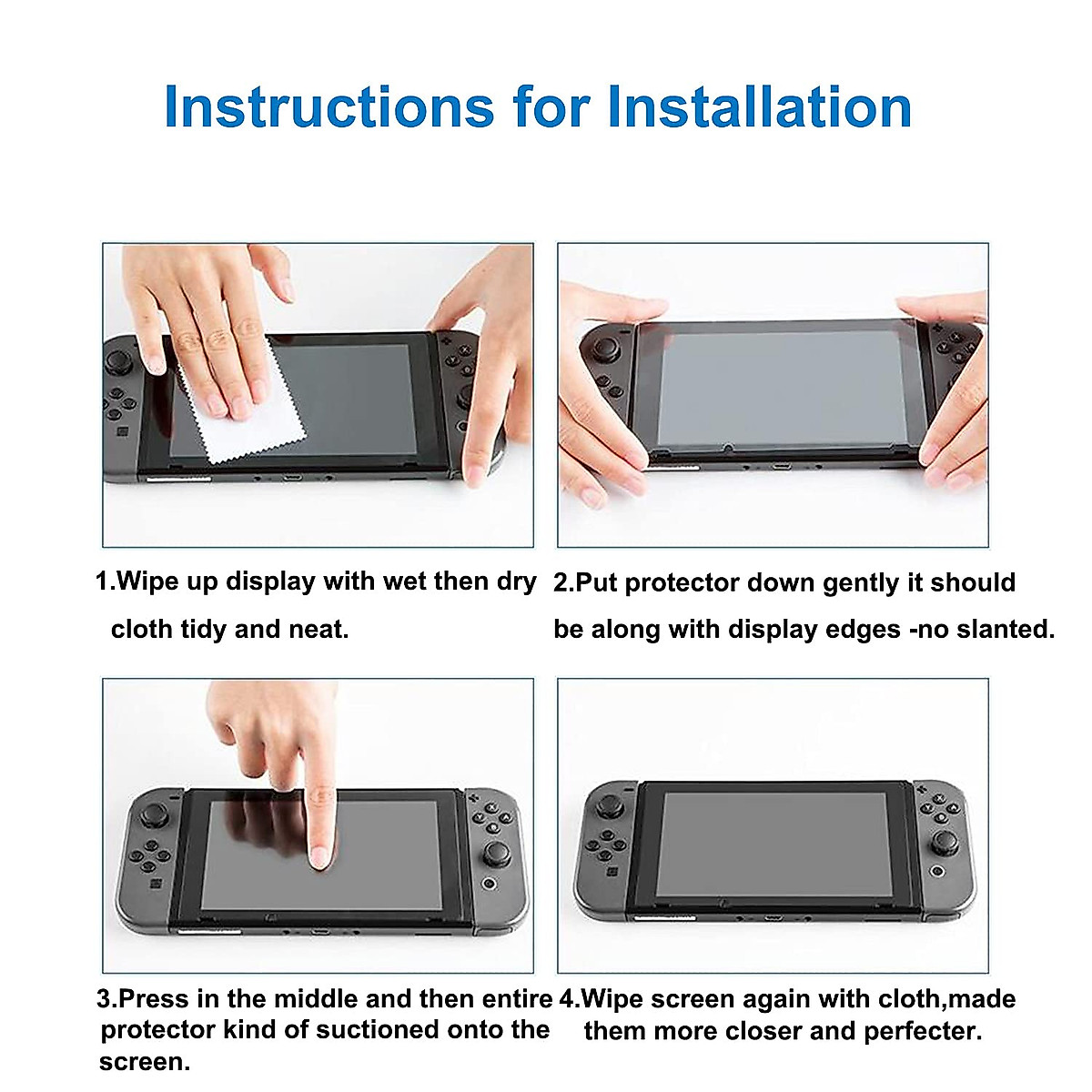 Instructions for Installation

1.Wipe up display with wet then dry cloth tidy and neat.

2.Put protector down gently it should be along with display edges -no slanted.

3.Press in the middle and then entire protector kind of suctioned onto the screen.

4.Wipe screen again with cloth,made them more closer and perfecter.