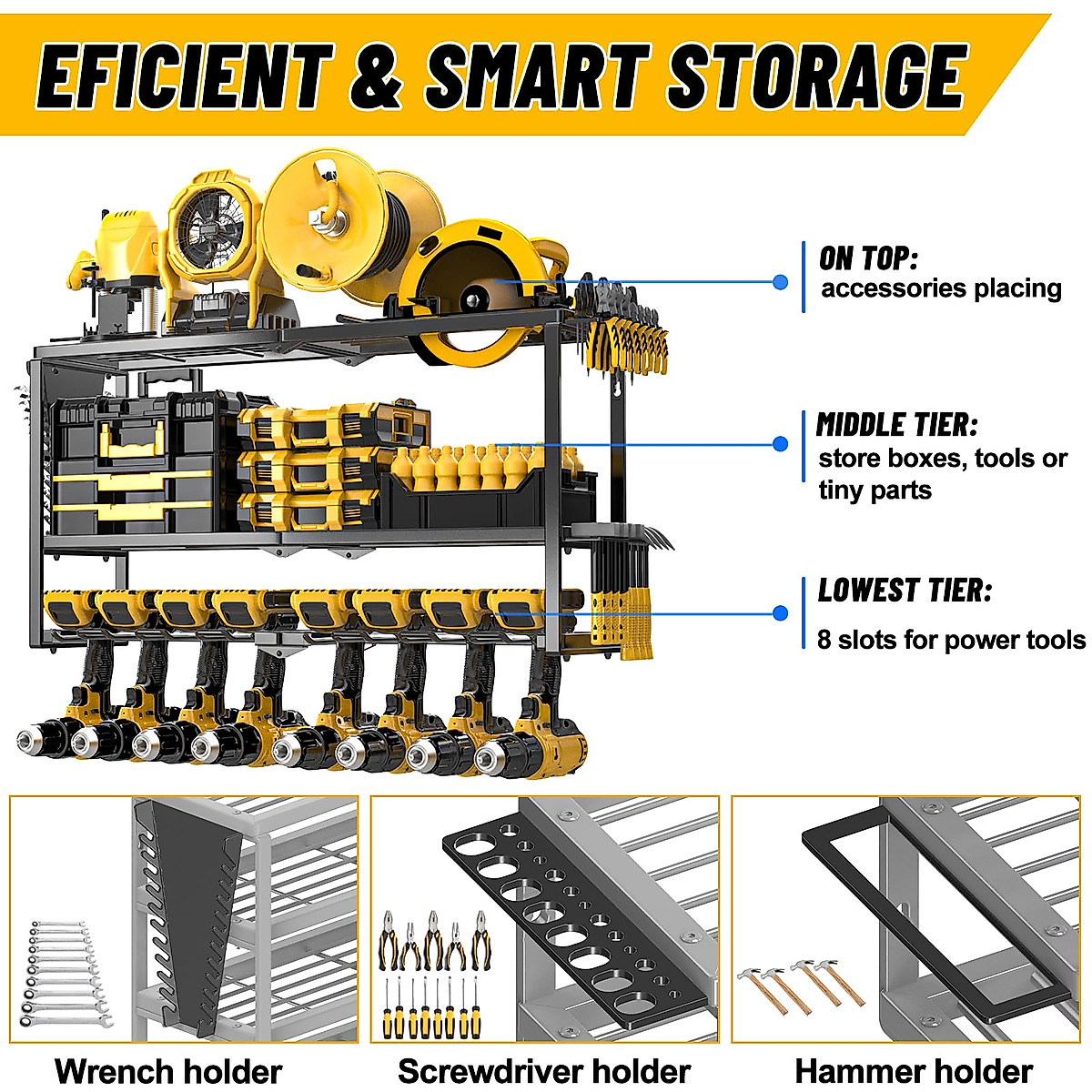 EFICIENT & SMART STORAGE

ON TOP:
accessories placing

MIDDLE TIER:
store boxes, tools or tiny parts

LOWEST TIER:
8 slots for power tools

Wrench holder

Screwdriver holder

Hammer holder