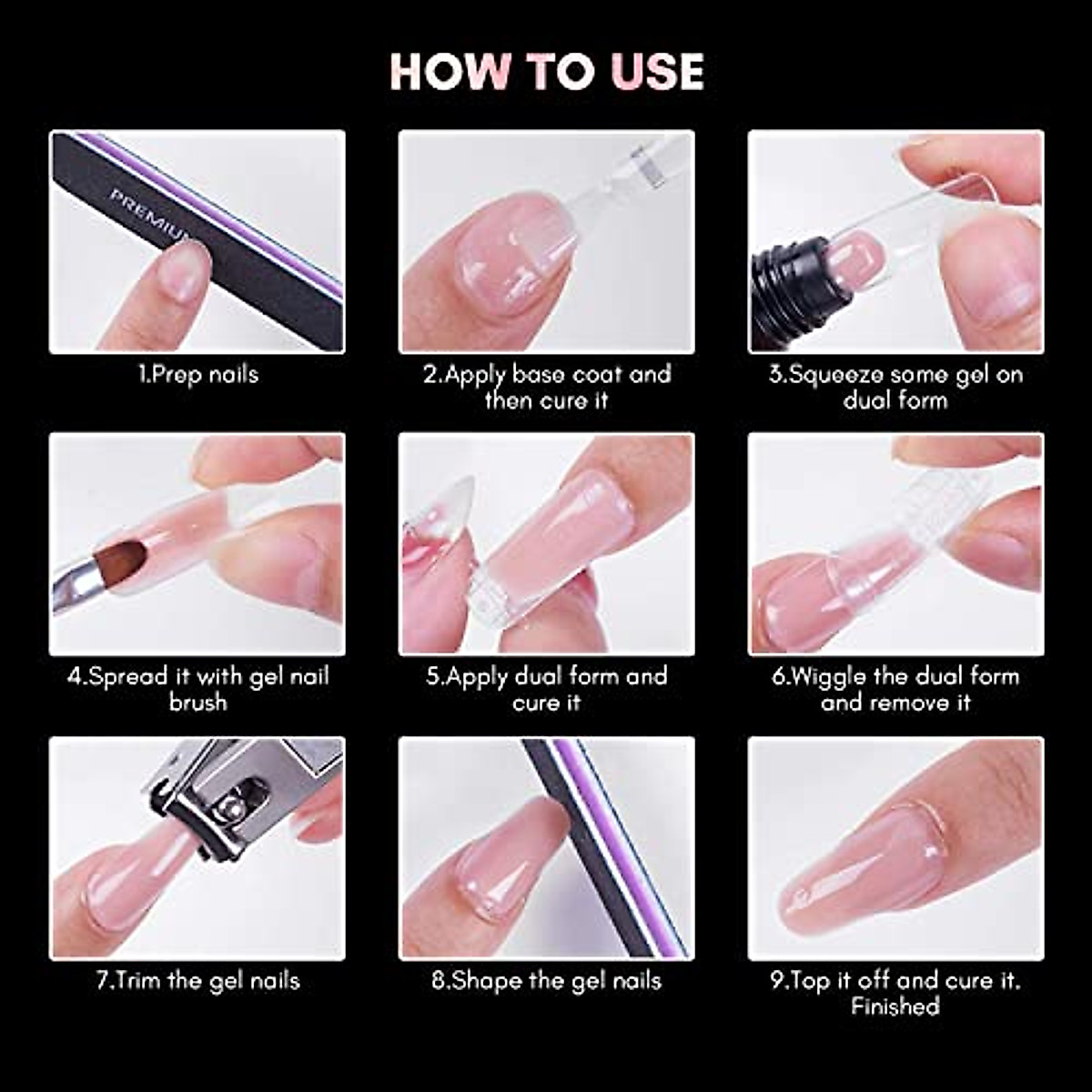 HOW TO USE

PREMIUM

1.Prep nails

2.Apply base coat and then cure it

3.Squeeze some gel on dual form

4.Spread it with gel nail brush

5.Apply dual form and cure it

6.Wiggle the dual form and remove it

7.Trim the gel nails

8.Shape the gel nails

9.Top it off and cure it. Finished