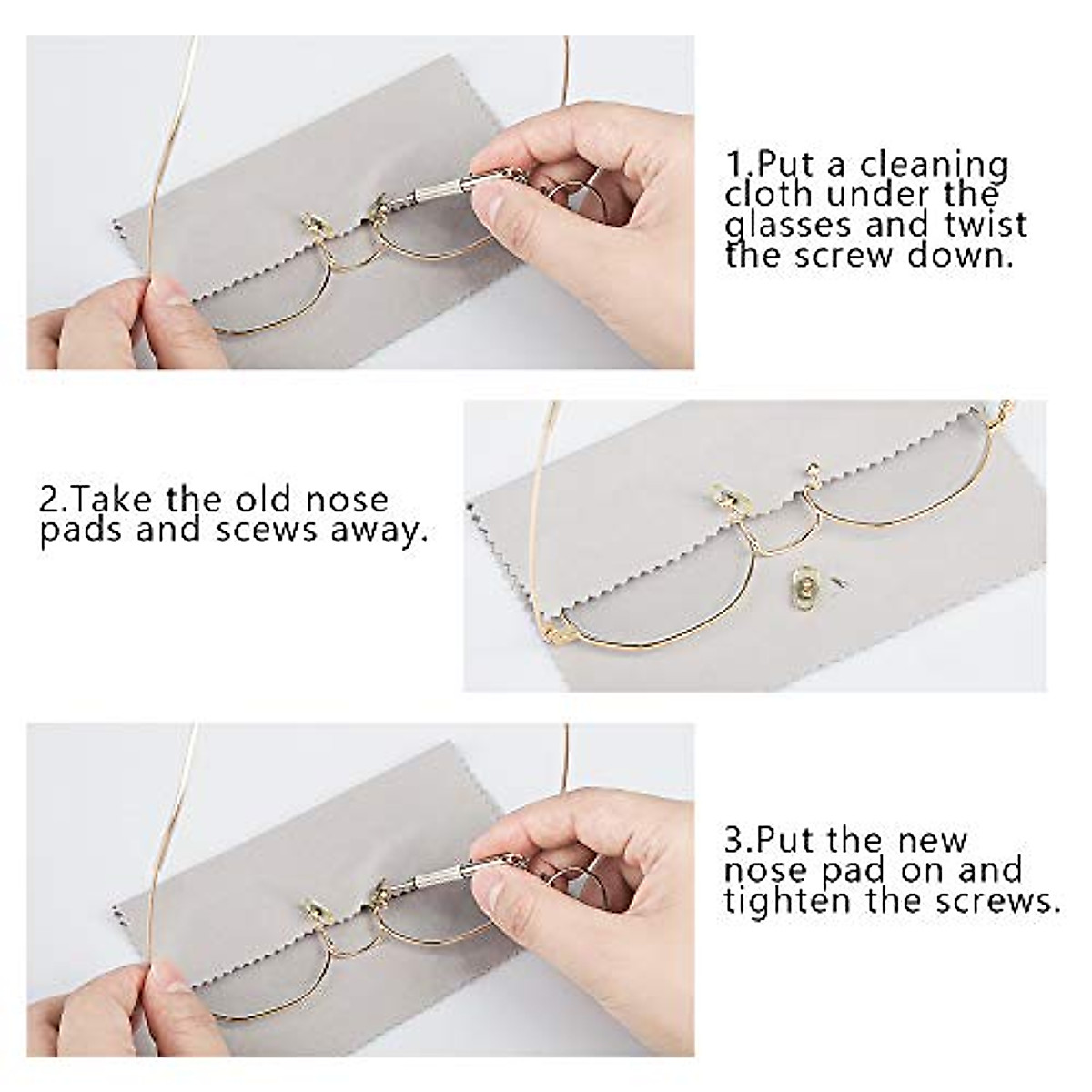 1.Put a cleaning cloth under the glasses and twist the screw down.

2.Take the old nose pads and scews away.

3.Put the new nose pad on and tighten the screws.