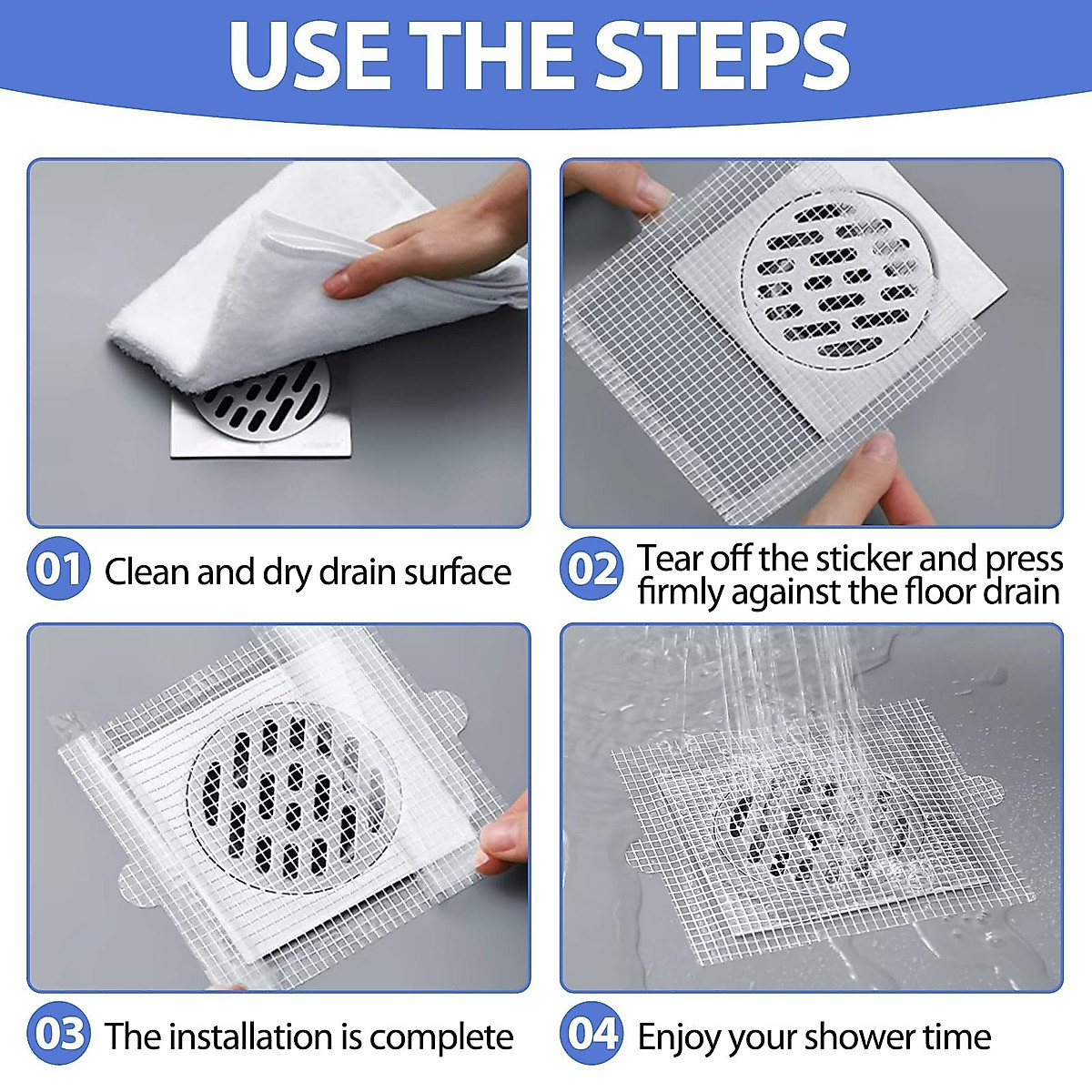 USE THE STEPS

01 Clean and dry drain surface

02 Tear off the sticker and press firmly against the floor drain

03 The installation is complete

04 Enjoy your shower time