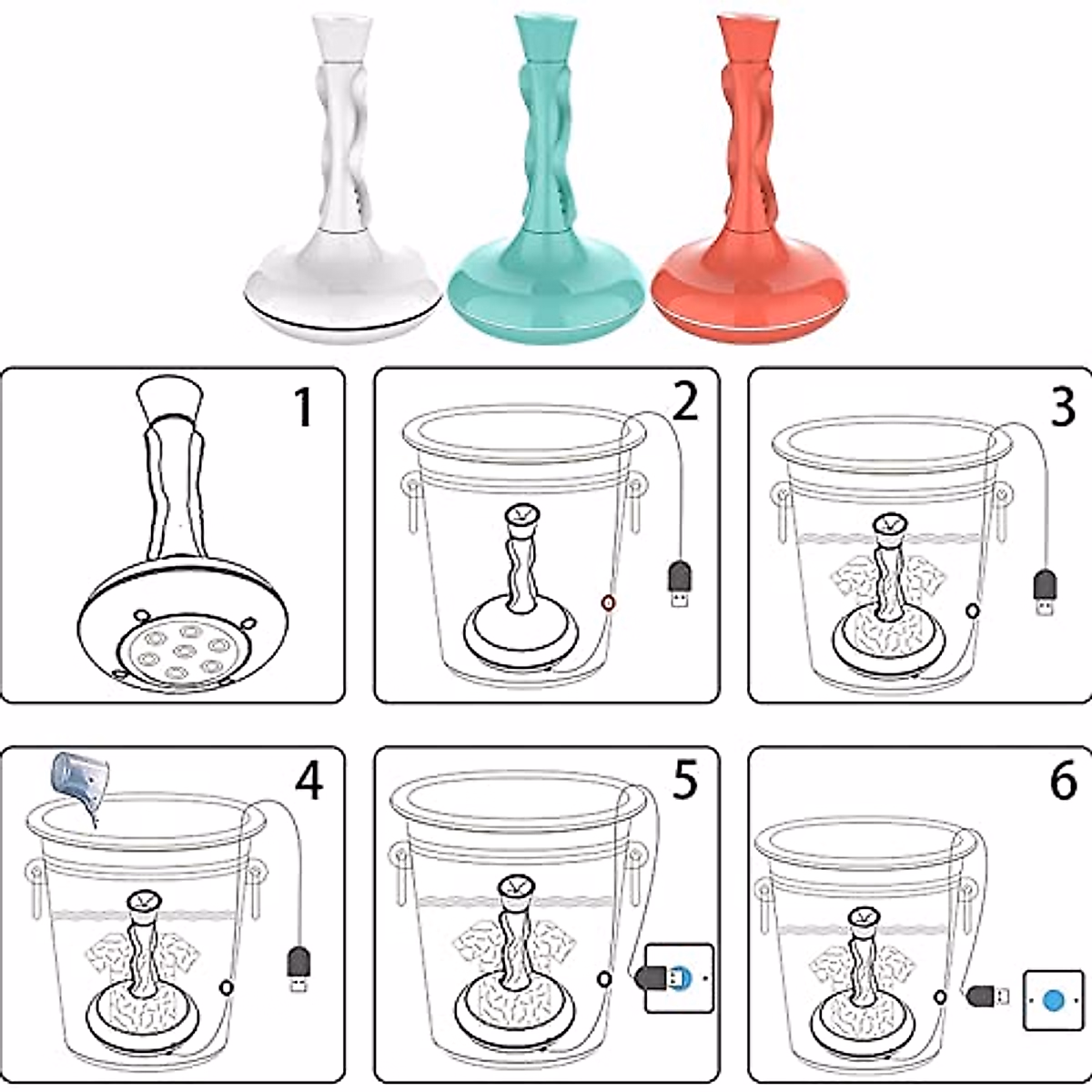 1

2

3

4

5

6