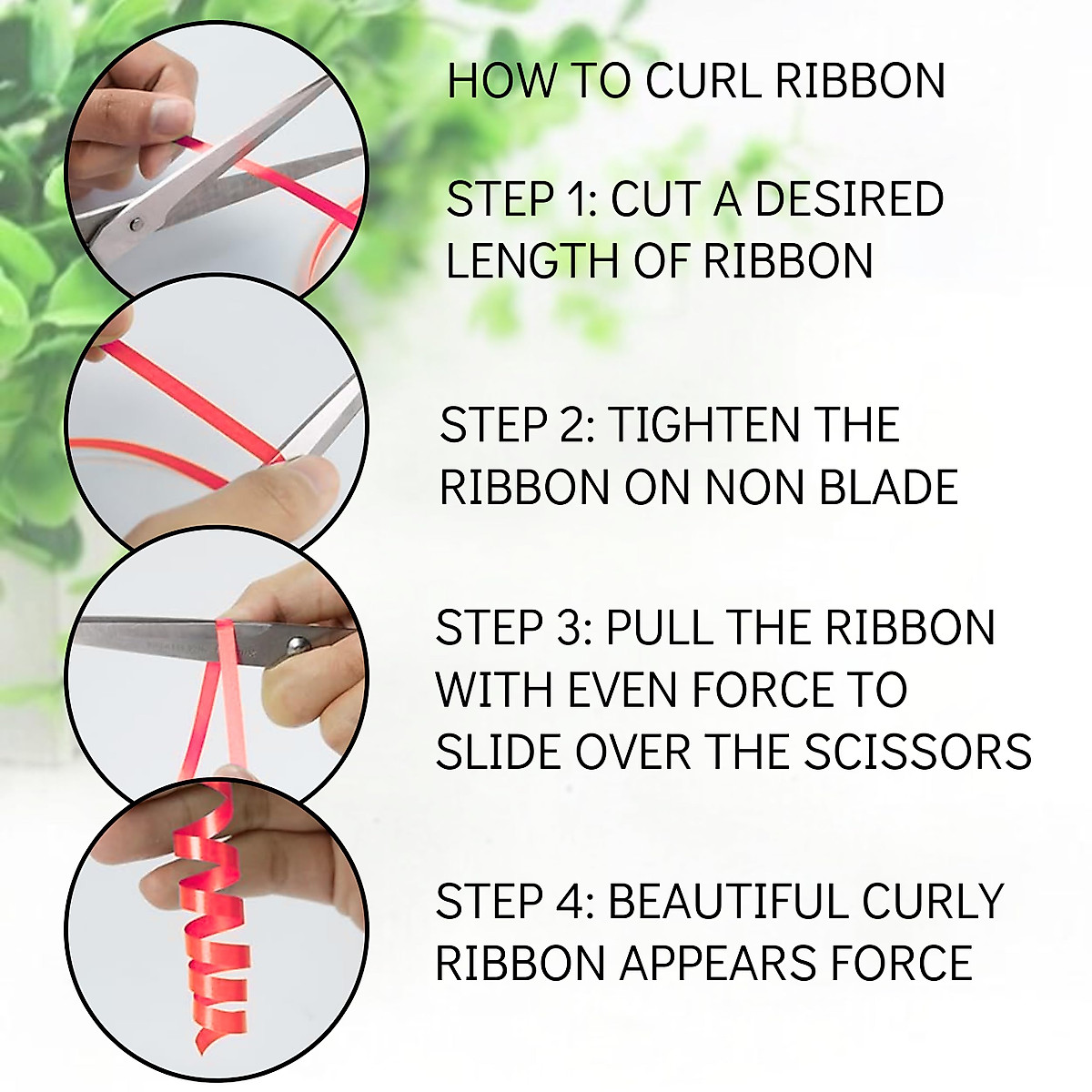 HOW TO CURL RIBBON

STEP 1: CUT A DESIRED LENGTH OF RIBBON

STEP 2: TIGHTEN THE RIBBON ON NON BLADE

STEP 3: PULL THE RIBBON WITH EVEN FORCE TO SLIDE OVER THE SCISSORS

STEP 4: BEAUTIFUL CURLY RIBBON APPEARS FORCE