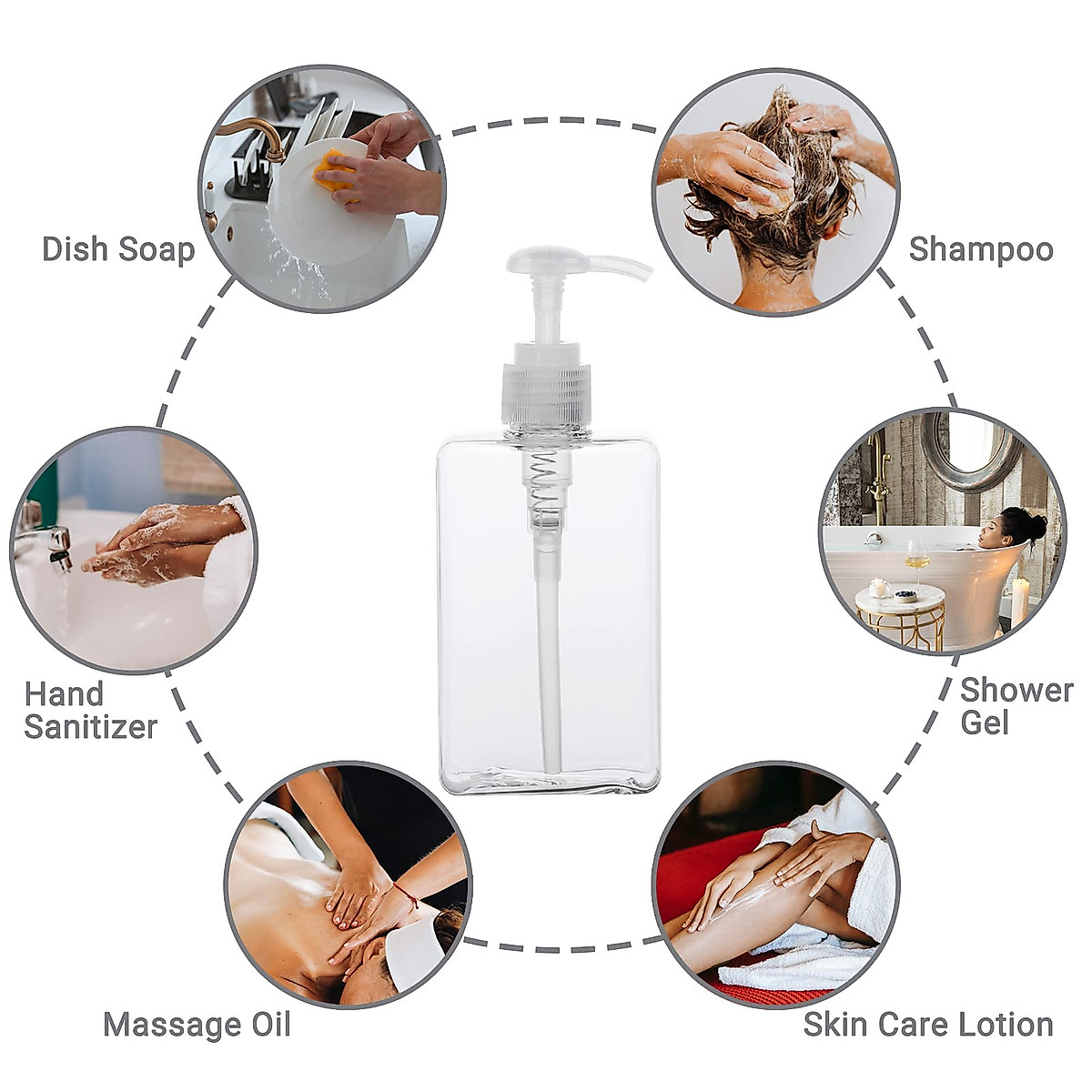 Dish Soap

Shampoo

Hand Sanitizer

Shower Gel

Massage Oil

Skin Care Lotion