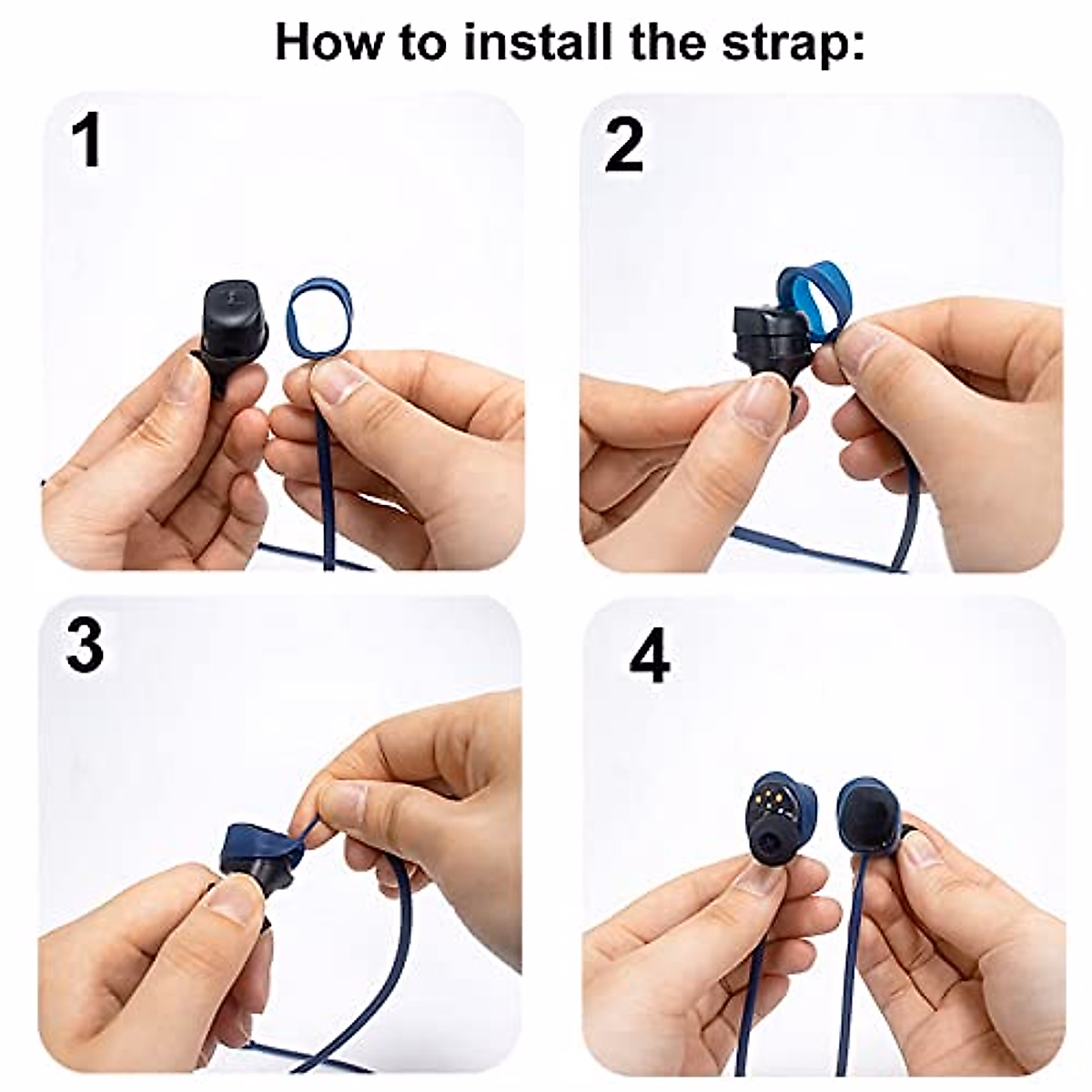 How to install the strap:

1

2

3

4