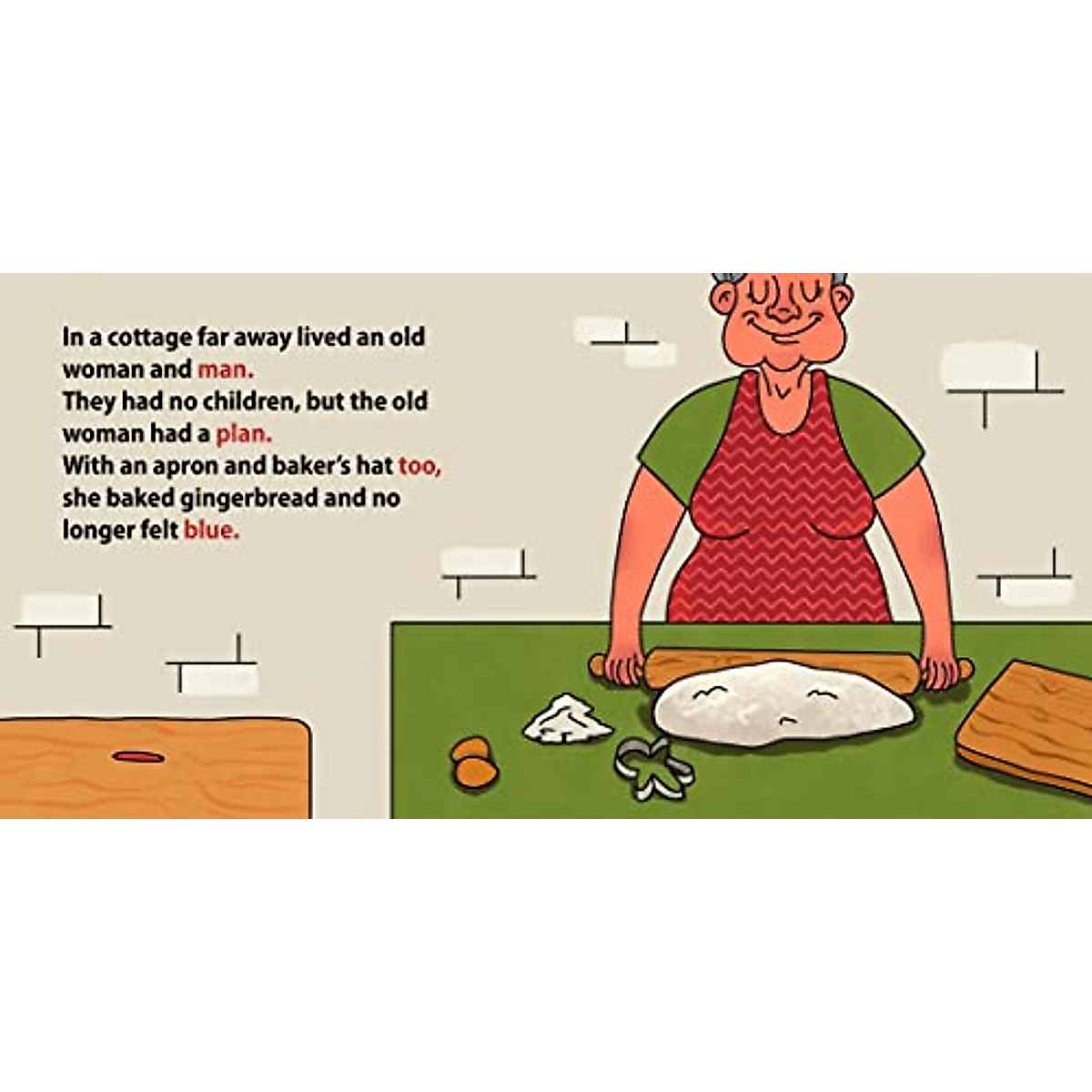 In a cottage far away lived an old woman and man.
They had no children, but the old woman had a plan.
With an apron and baker's hat too, she baked gingerbread and no longer felt blue.