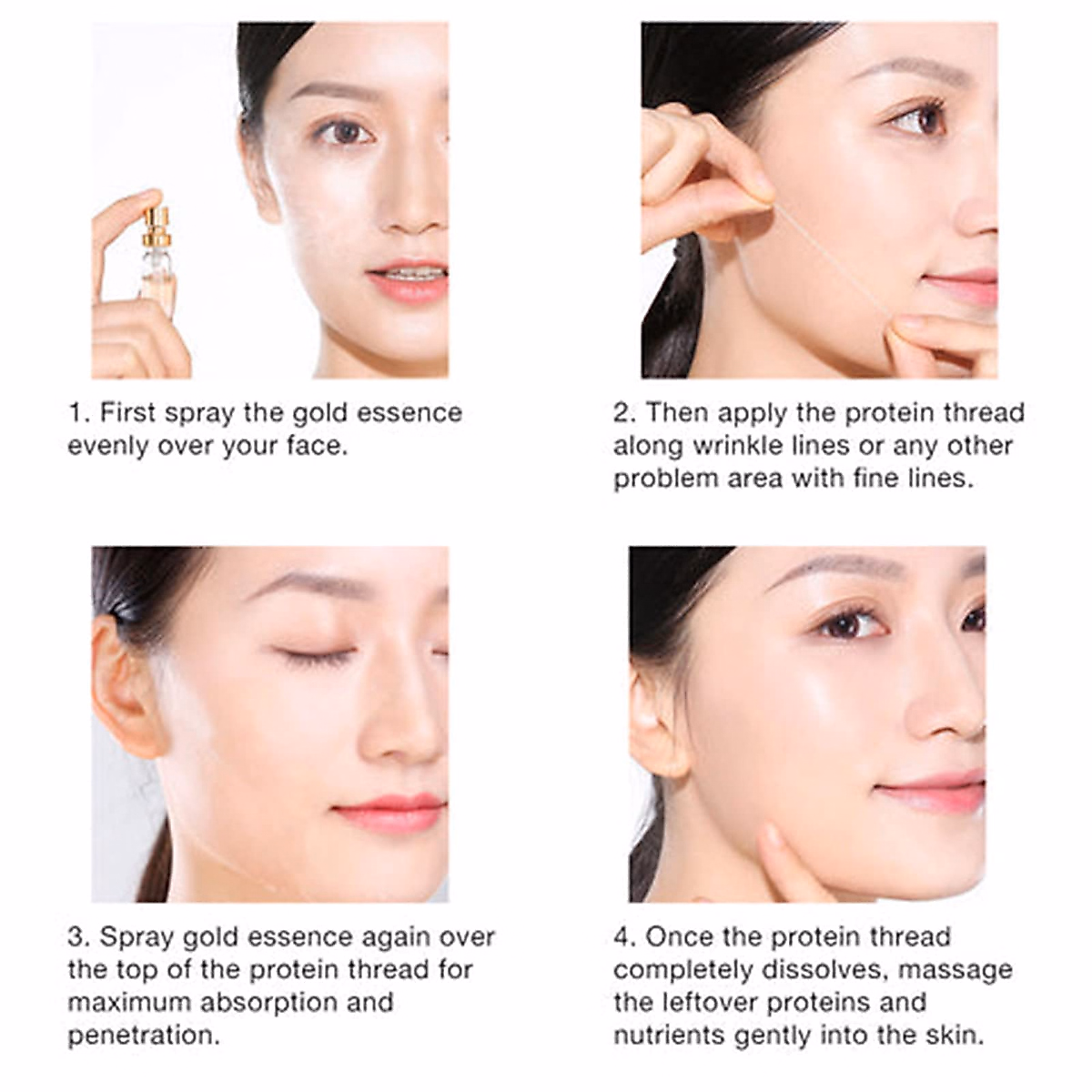 1. First spray the gold essence evenly over your face.

2. Then apply the protein thread along wrinkle lines or any other problem area with fine lines.

3. Spray gold essence again over the top of the protein thread for maximum absorption and penetration.

4. Once the protein thread completely dissolves, massage the leftover proteins and nutrients gently into the skin.