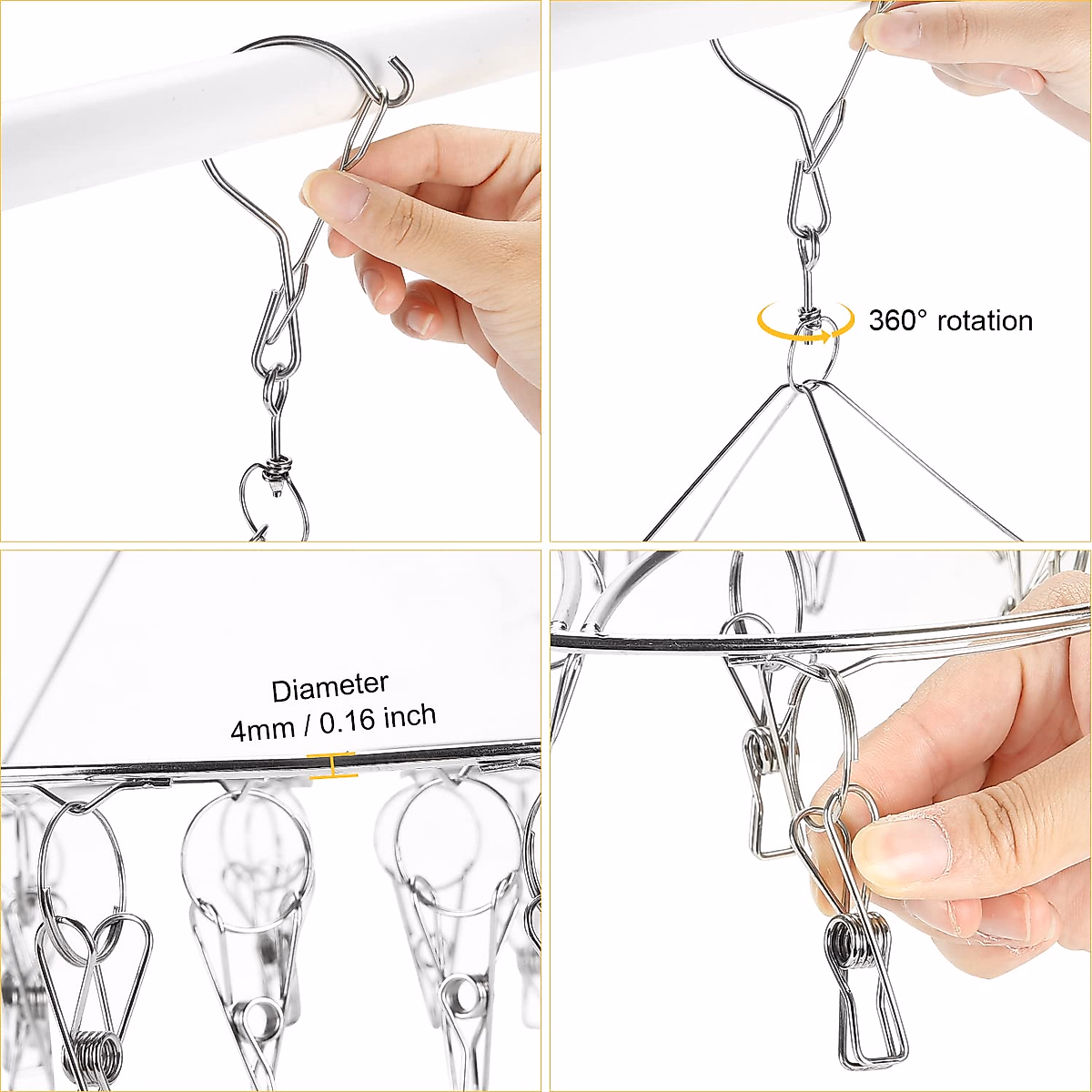 360° rotation

Diameter
4mm / 0.16 inch