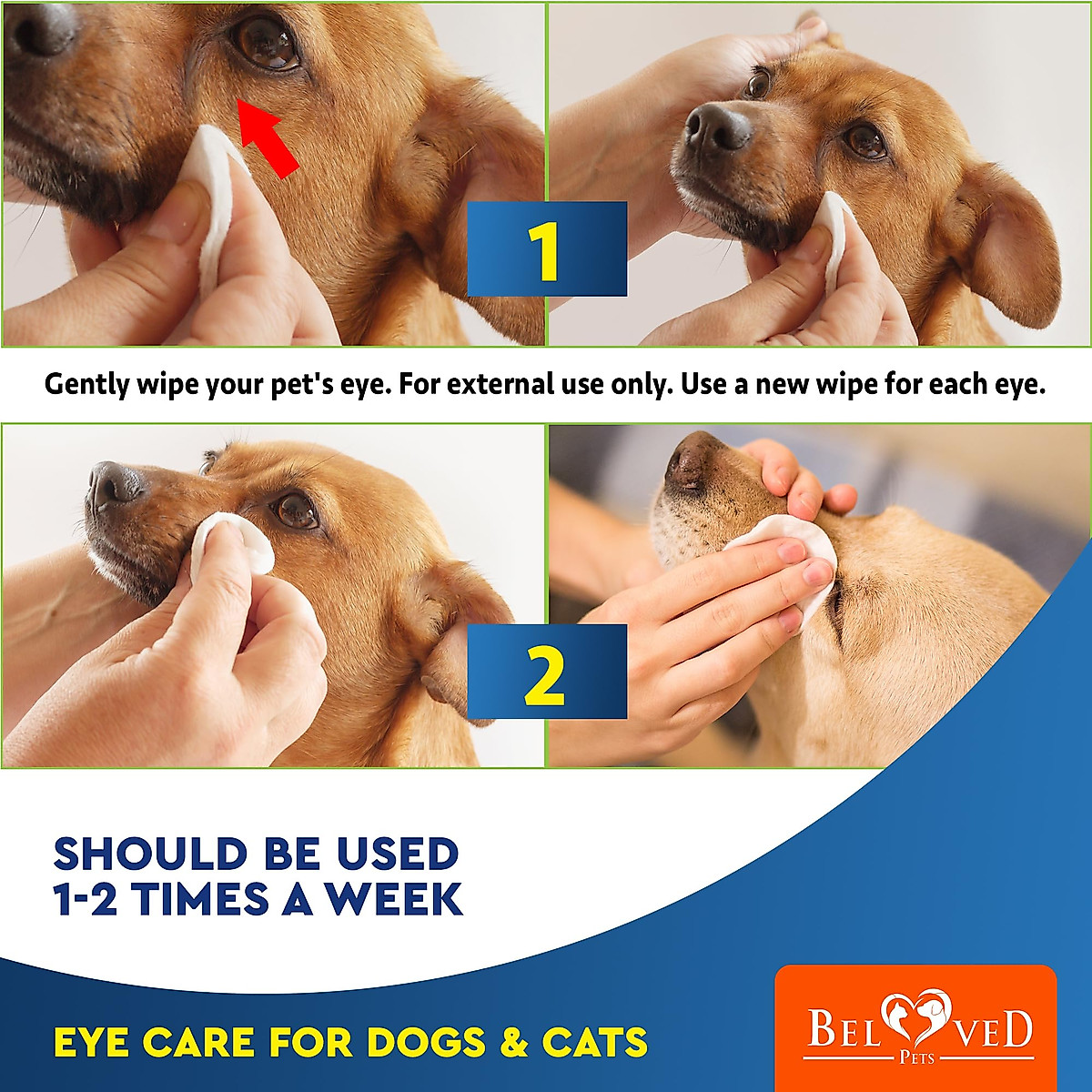 1

Gently wipe your pet's eye. For external use only. Use a new wipe for each eye.

2

SHOULD BE USED 1-2 TIMES A WEEK

EYE CARE FOR DOGS & CATS

BELOVED PETS