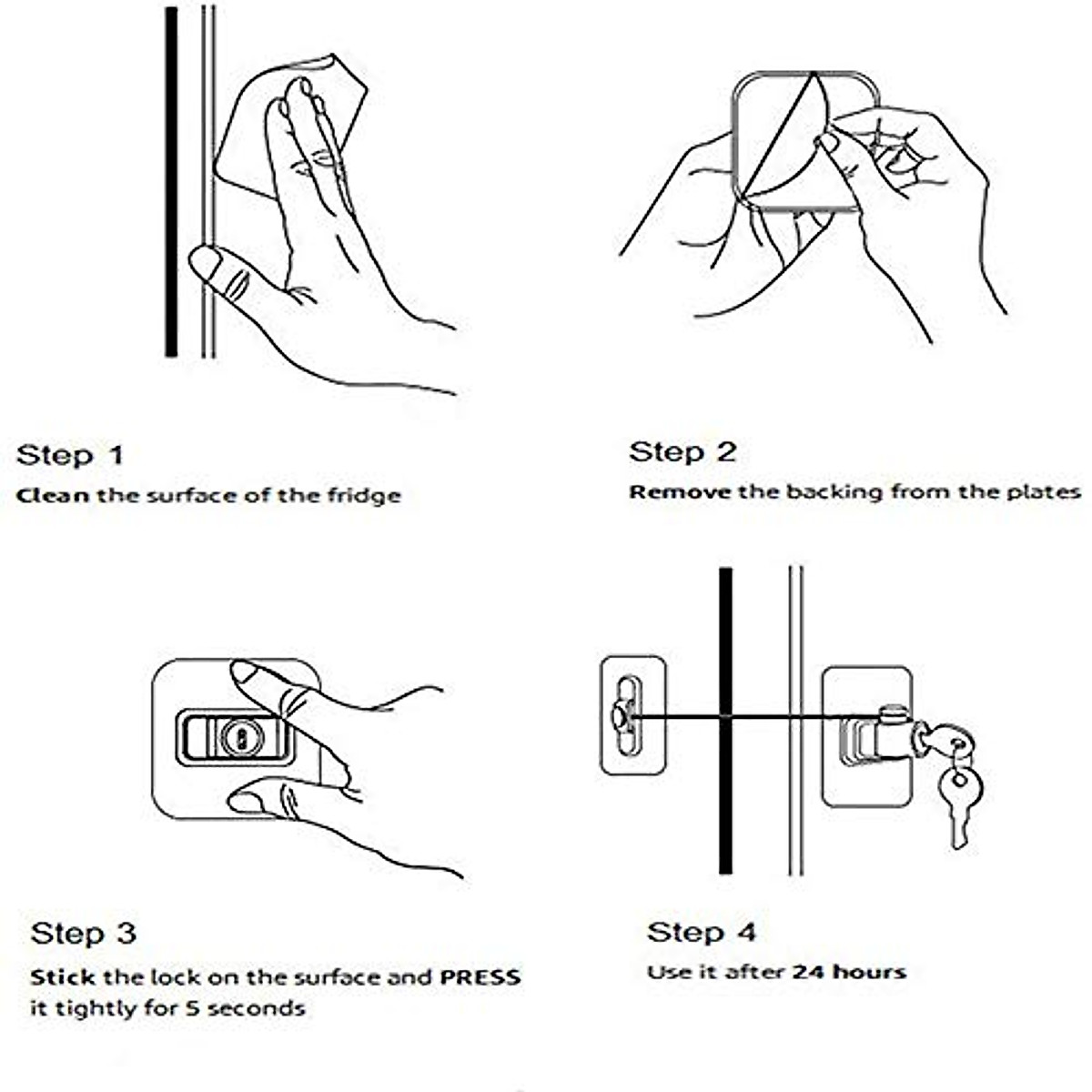 Step 1
Clean the surface of the fridge

Step 2
Remove the backing from the plates

Step 3
Stick the lock on the surface and PRESS it tightly for 5 seconds

Step 4
Use it after 24 hours