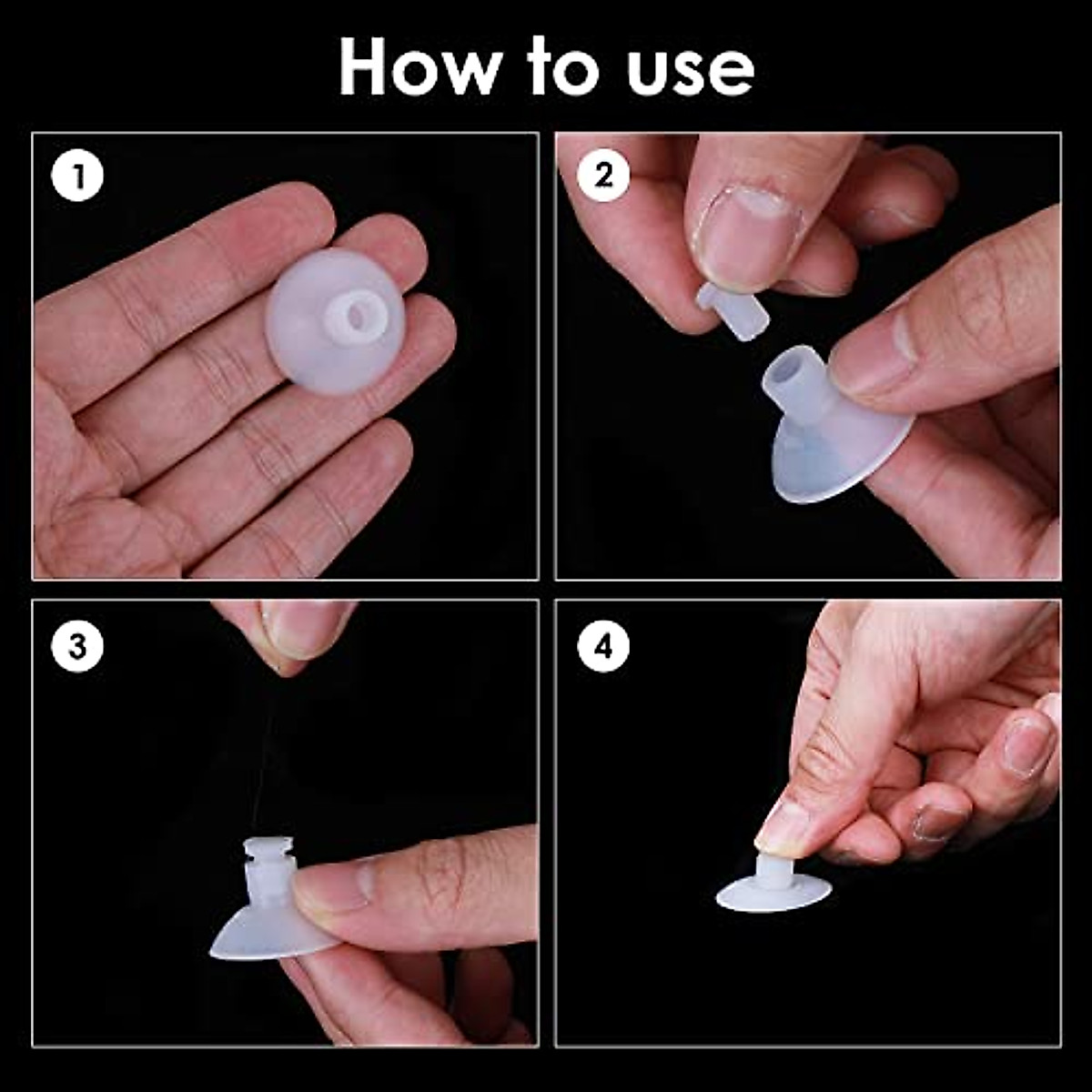 How to use

1

2

3

4