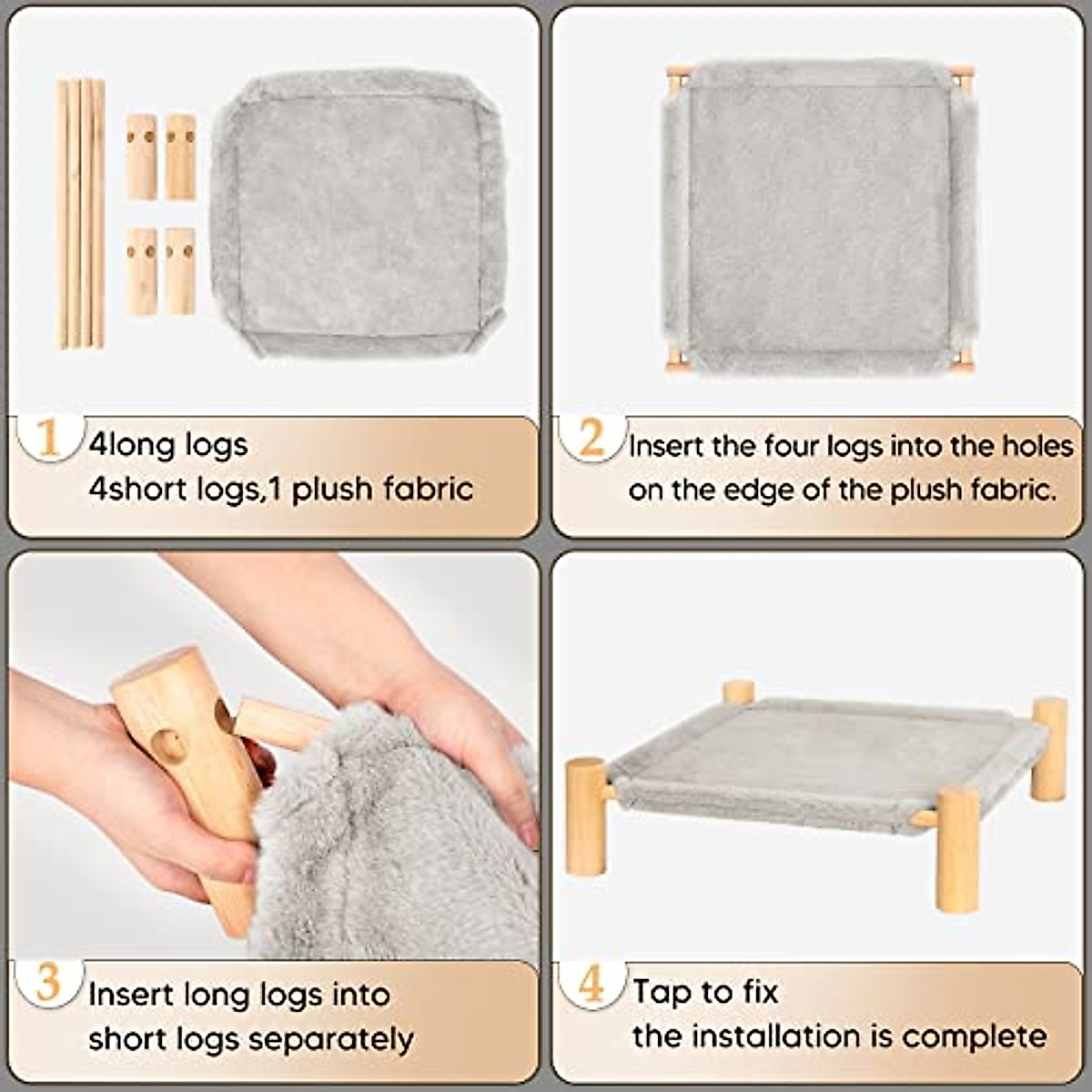 1 4long logs
4short logs,1 plush fabric

2 Insert the four logs into the holes on the edge of the plush fabric.

3 Insert long logs into short logs separately

4 Tap to fix
the installation is complete