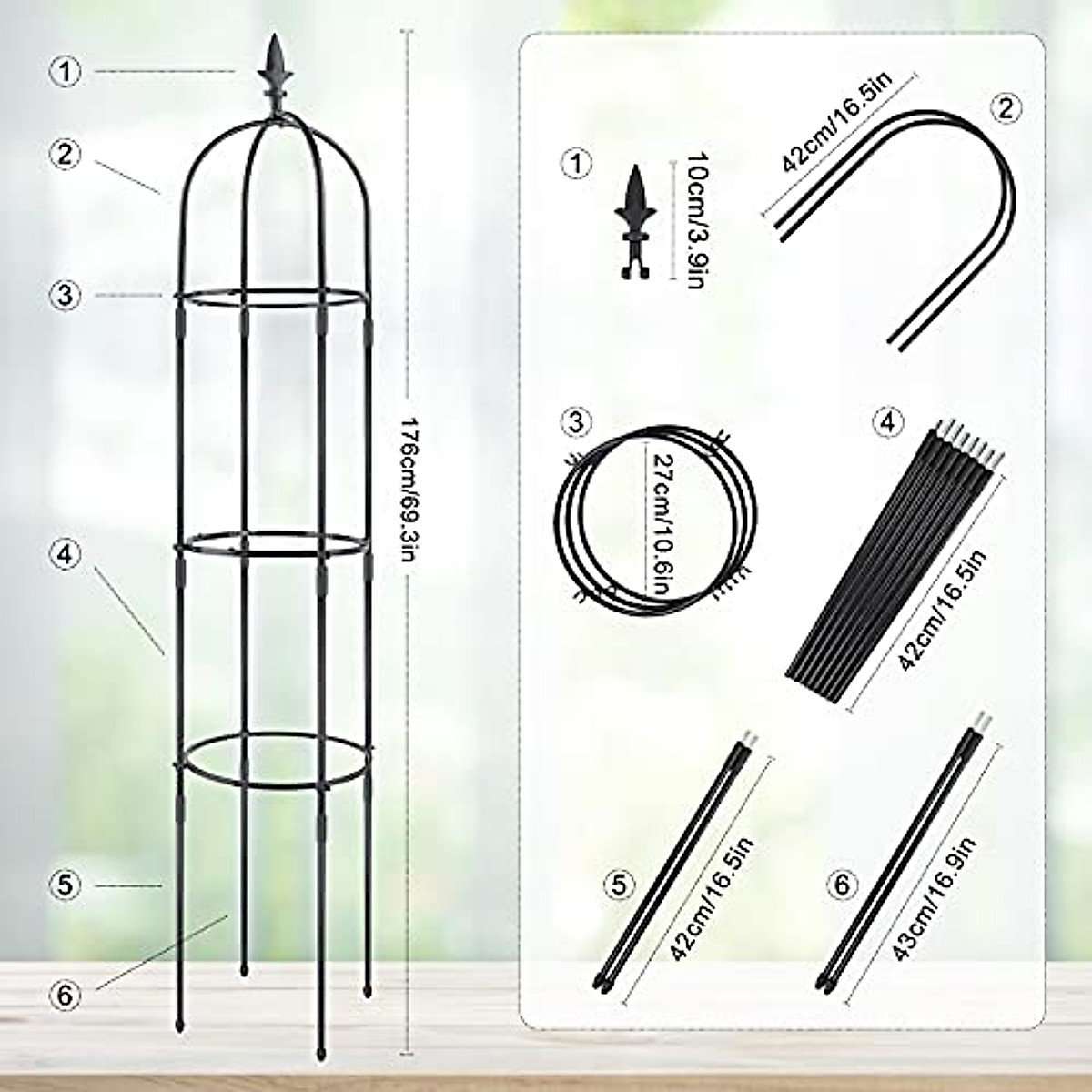 ①
②
③
④
⑤
⑥
176cm/69.3in

①
10cm/3.9in
42cm/16.5in
②
③
27cm/10.6in
④
42cm/16.5in
⑤
42cm/16.5in
⑥
43cm/16.9in