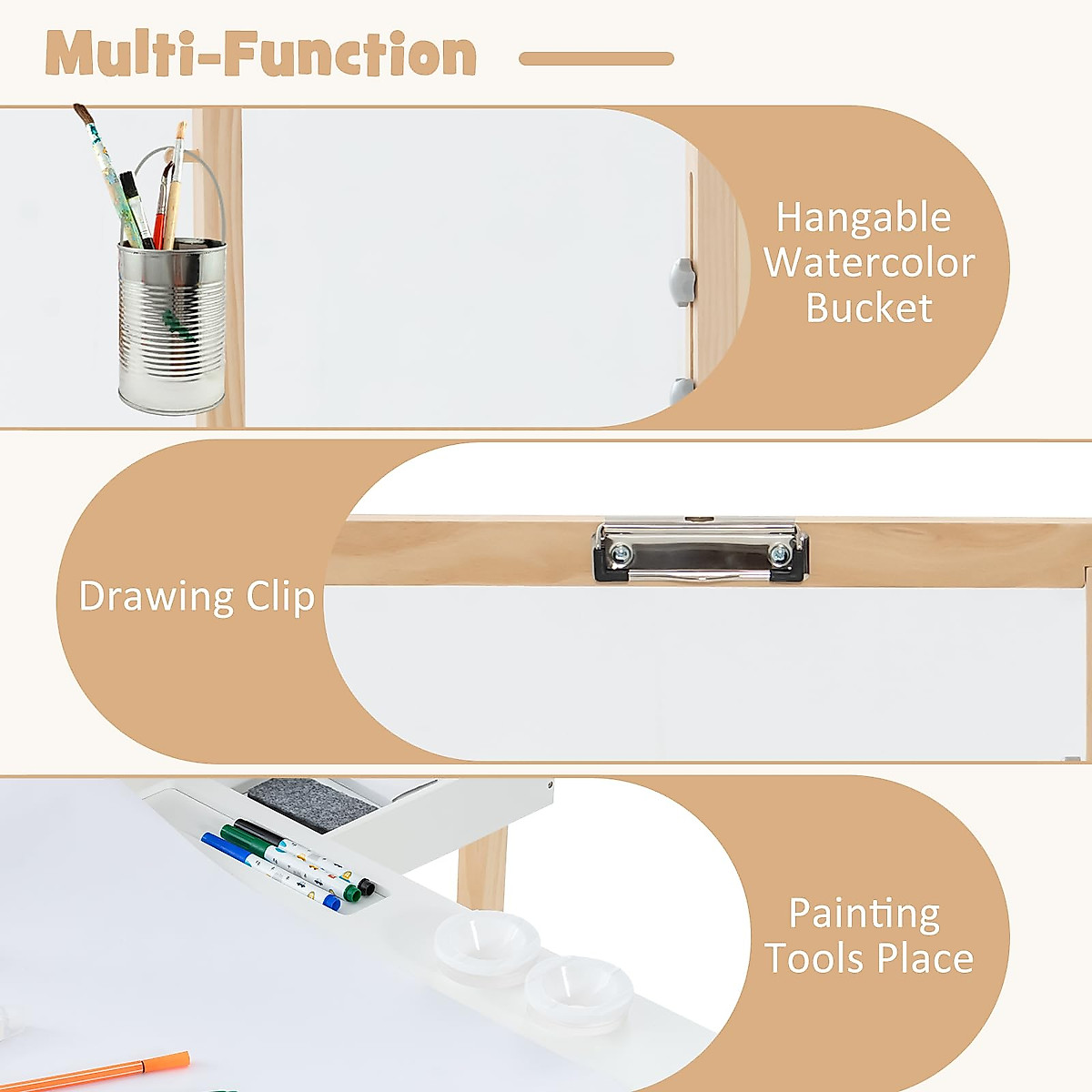 Multi-Function

Hangable Watercolor Bucket

Drawing Clip

Painting Tools Place