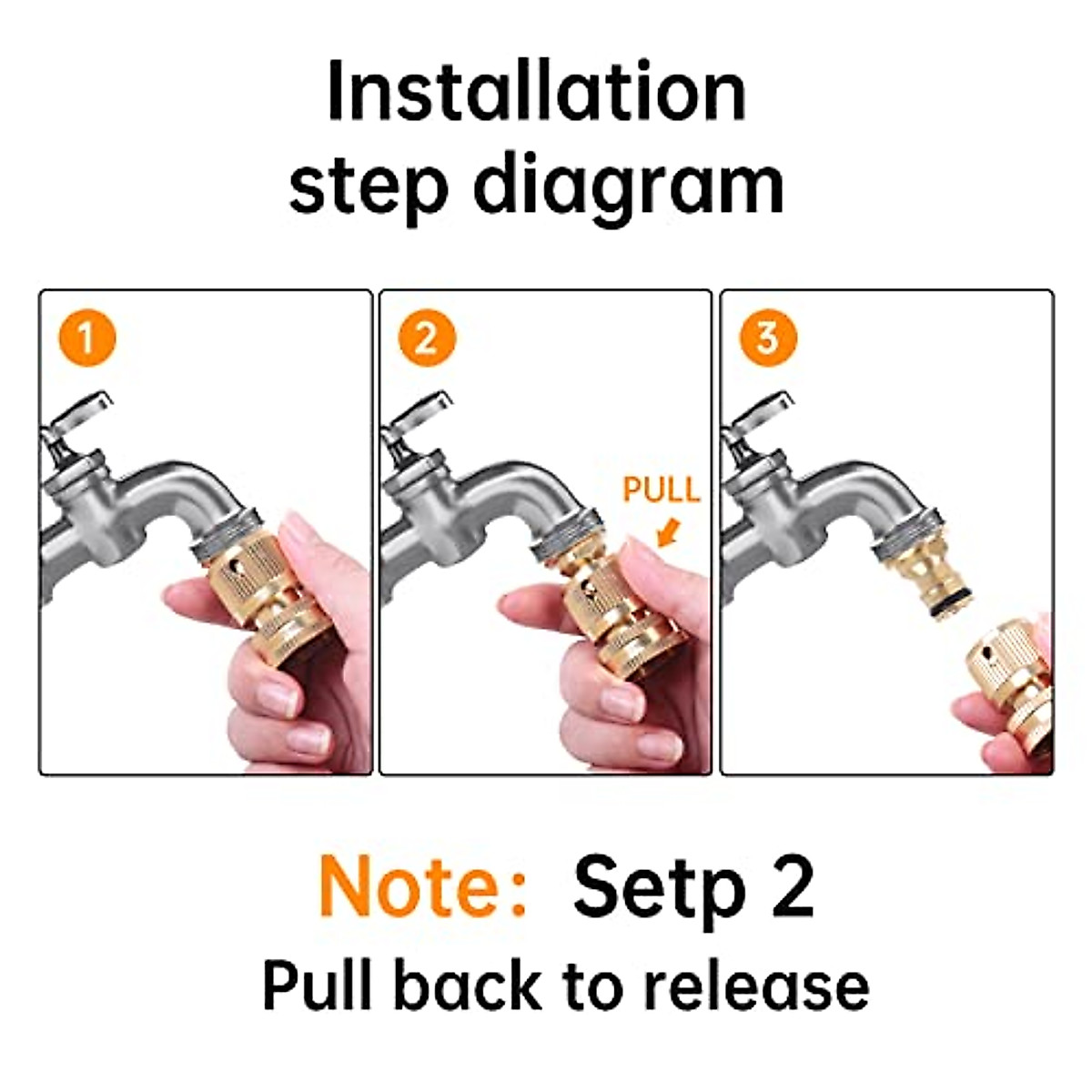 Installation step diagram

1

2

PULL

3

Note: Setp 2

Pull back to release