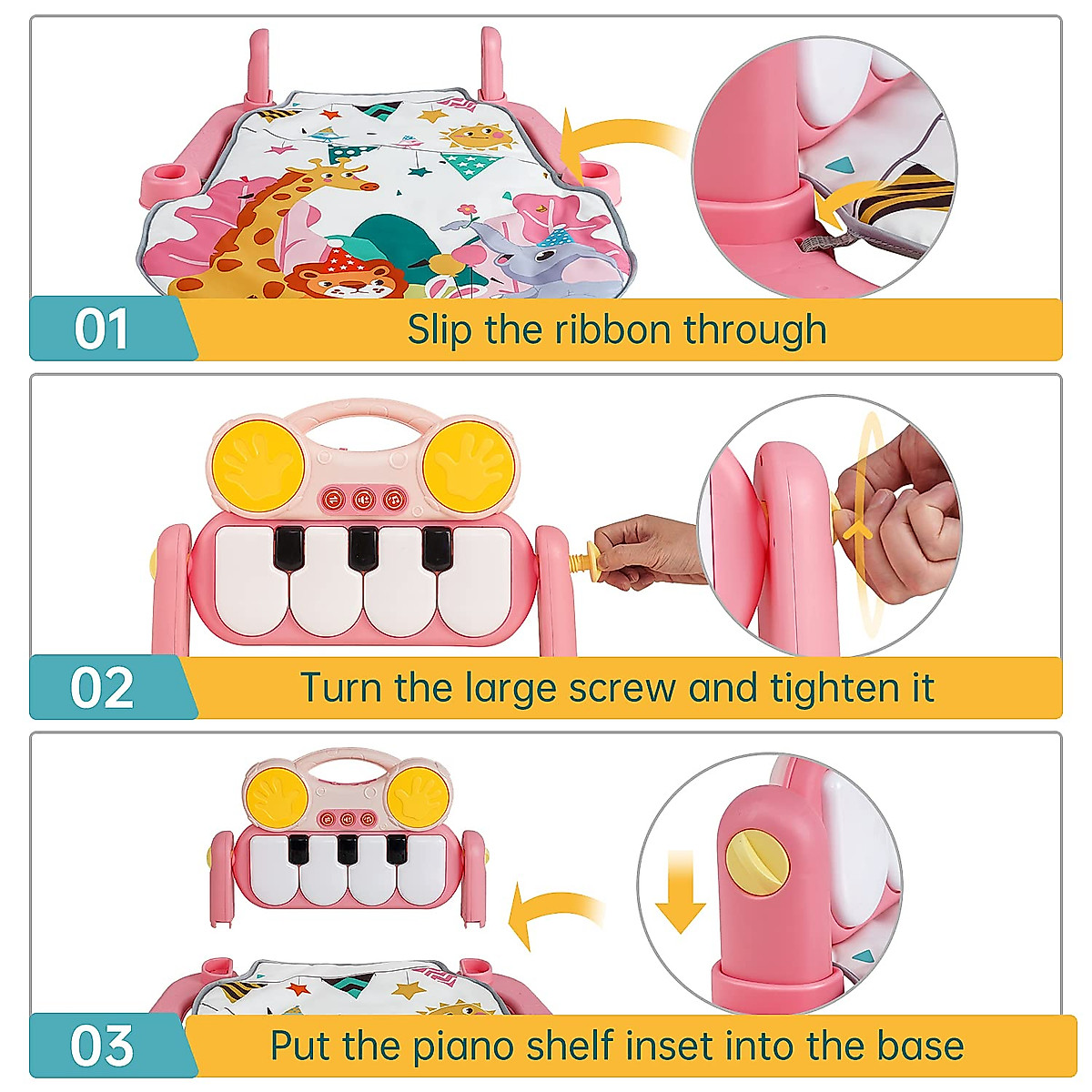 01 Slip the ribbon through

02 Turn the large screw and tighten it

03 Put the piano shelf inset into the base